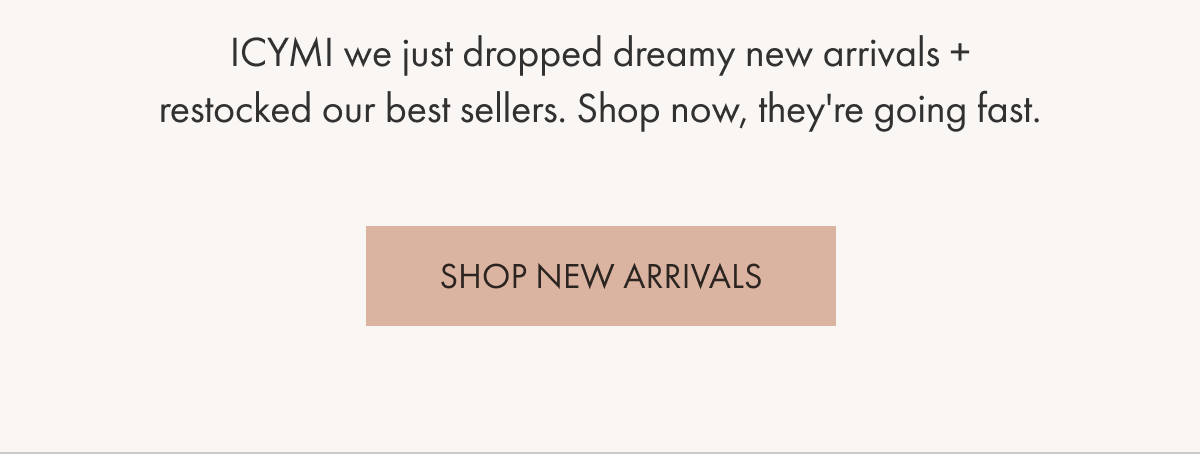 ICYMI we just dropped dreamy new arrivals + restocked our best sellers. Shop now, they're going fast.

SHOP NEW ARRIVALS