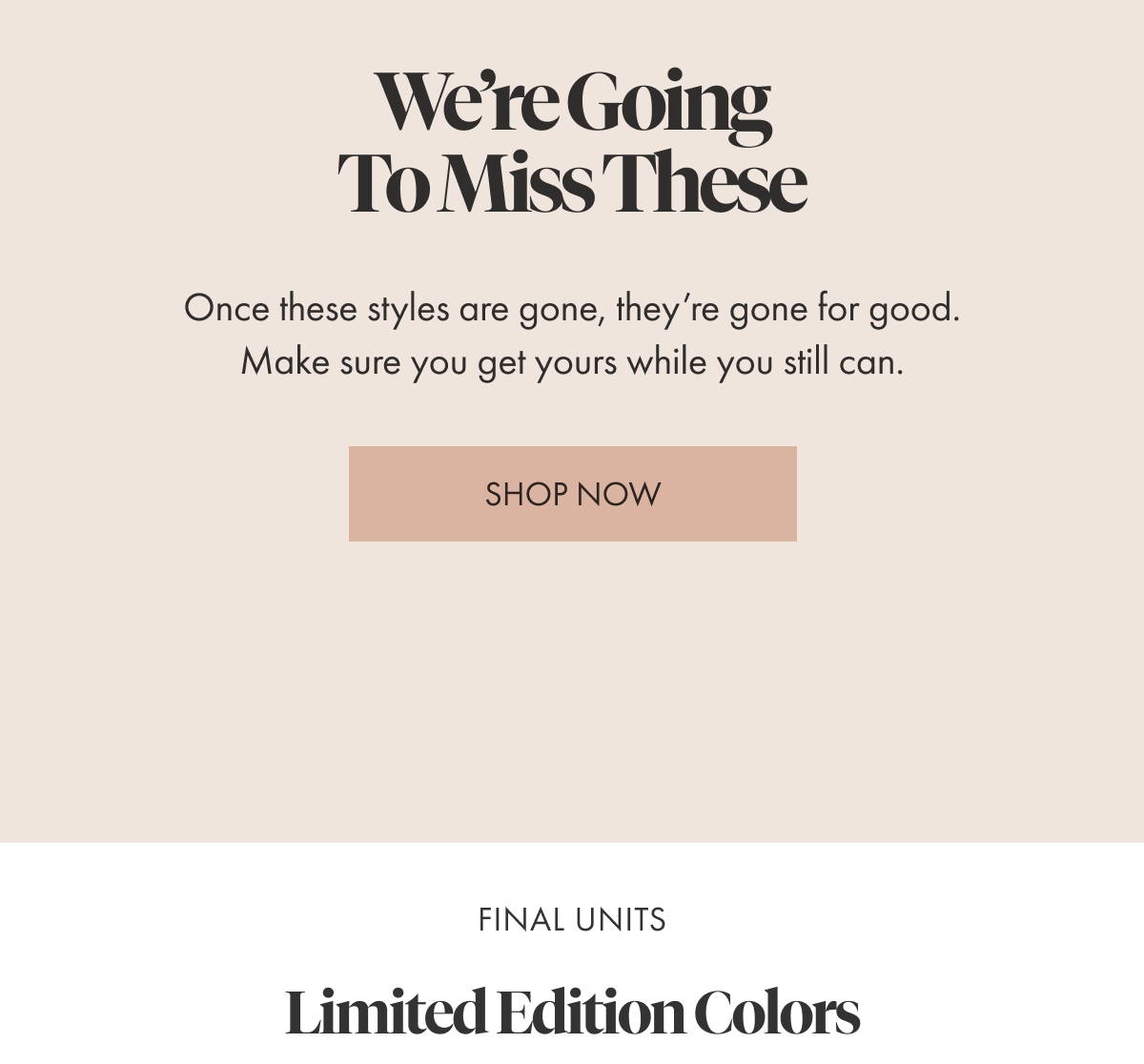 We're Going
To Miss These

Once these styles are gone, they're gone for good.
Make sure you get yours while you still can.

SHOP NOW

FINAL UNITS

Limited Edition Colors