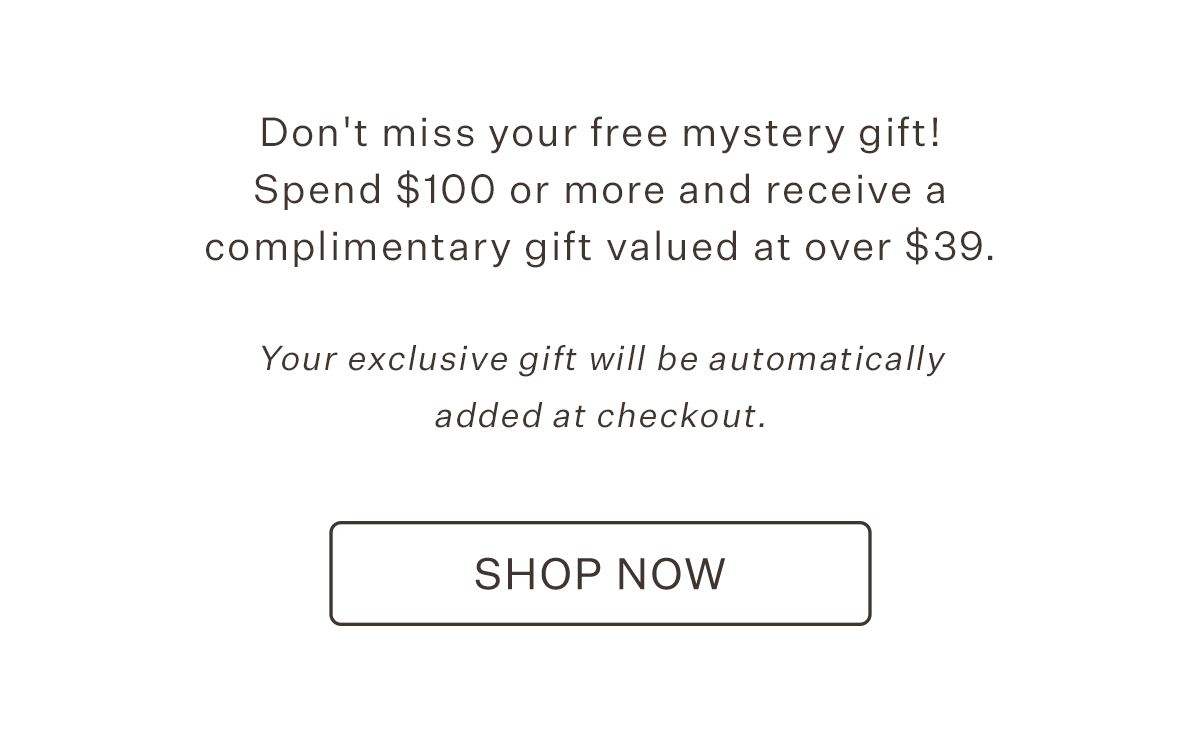 Don't miss your free mystery gift! Spend \$100 or more and receive a complimentary gift valued at over \$39.

Your exclusive gift will be automatically added at checkout.

SHOP NOW