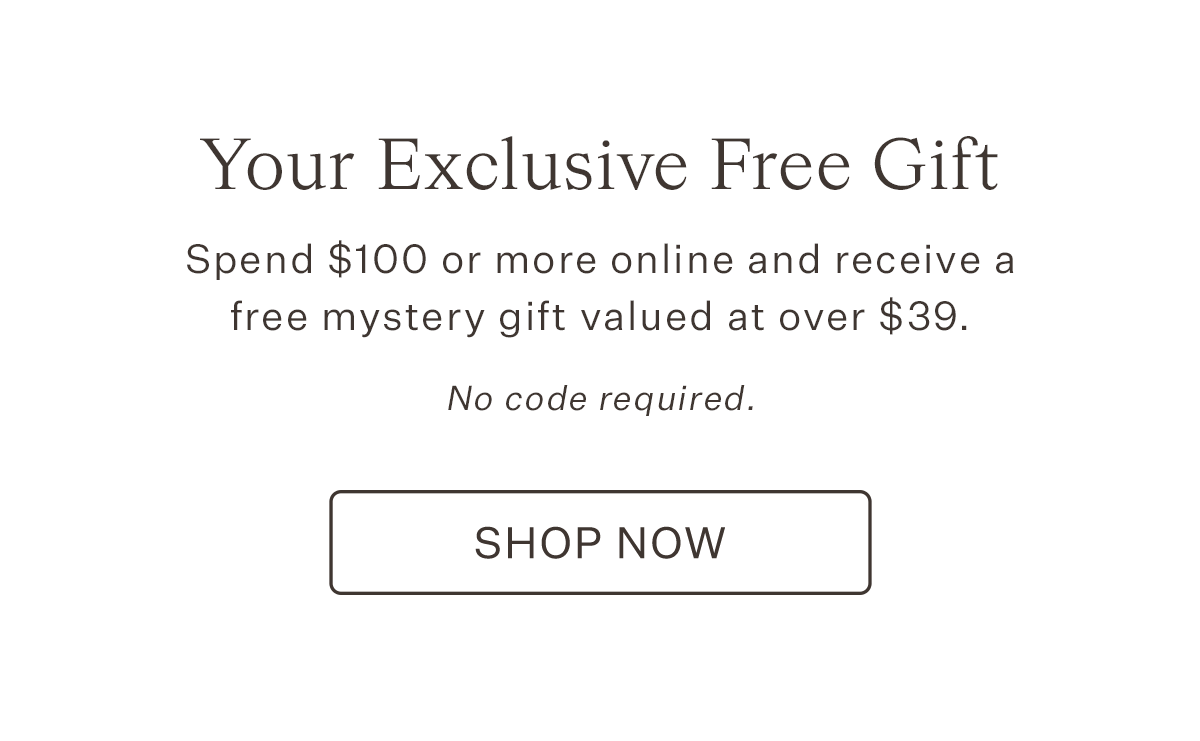 Your Exclusive Free Gift

Spend \$100 or more online and receive a free mystery gift valued at over \$39.

No code required.

SHOP NOW