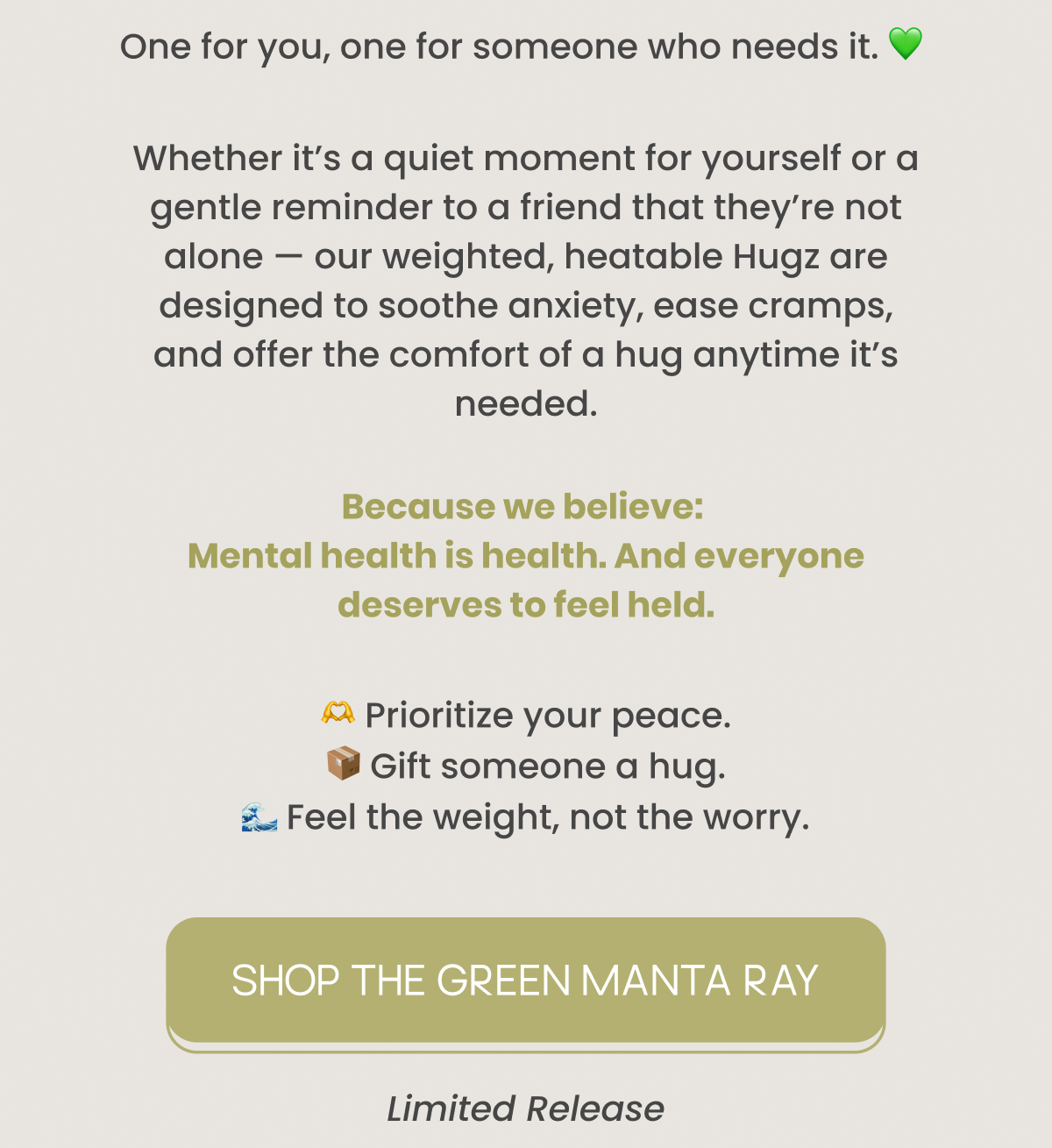 One for you, one for someone who needs it. 💚

Whether it's a quiet moment for yourself or a gentle reminder to a friend that they're not alone — our weighted, heatable Hugz are designed to soothe anxiety, ease cramps, and offer the comfort of a hug anytime it's needed.

Because we believe:
Mental health is health. And everyone deserves to feel held.

🫶 Prioritize your peace.
📦 Gift someone a hug.
🌊 Feel the weight, not the worry.

SHOP THE GREEN MANTA RAY

Limited Release