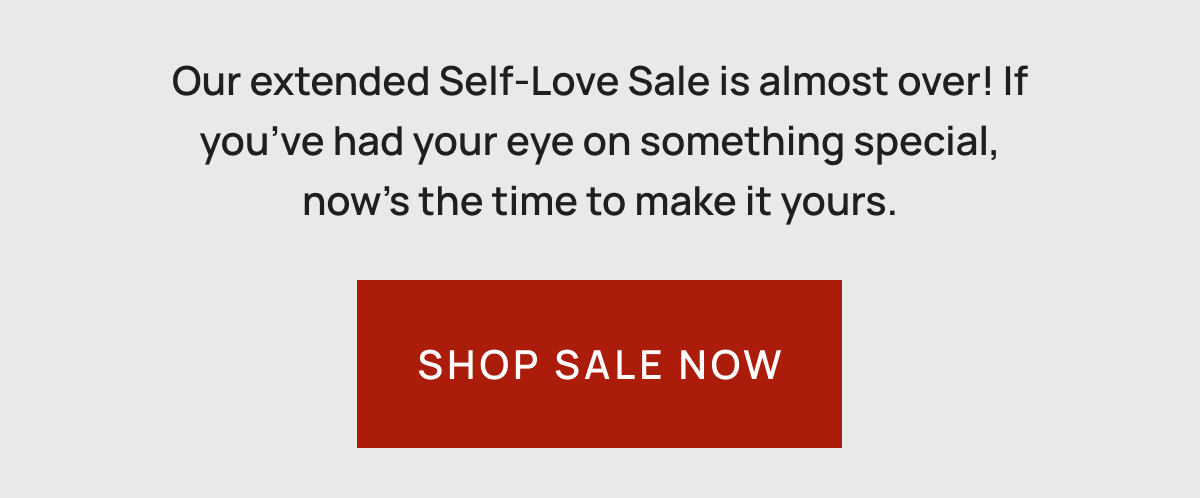 Our extended Self-Love Sale is almost over! If you’ve had your eye on something special, now’s the time to make it yours.

SHOP SALE NOW