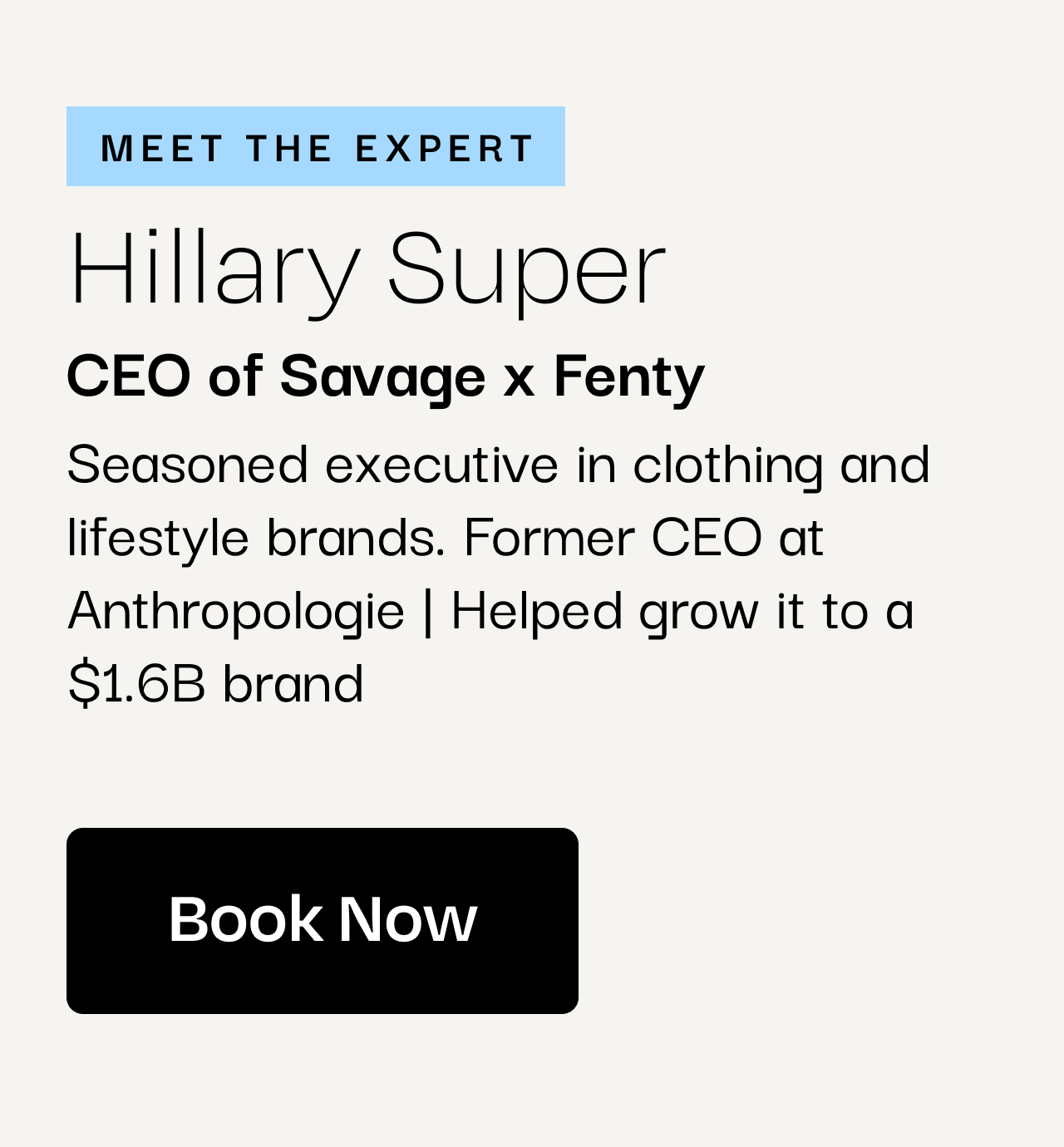 MEET THE EXPERT

Hillary Super

CEO of Savage x Fenty

Seasoned executive in clothing and lifestyle brands. Former CEO at Anthropologie | Helped grow it to a \$1.6B brand

Book Now