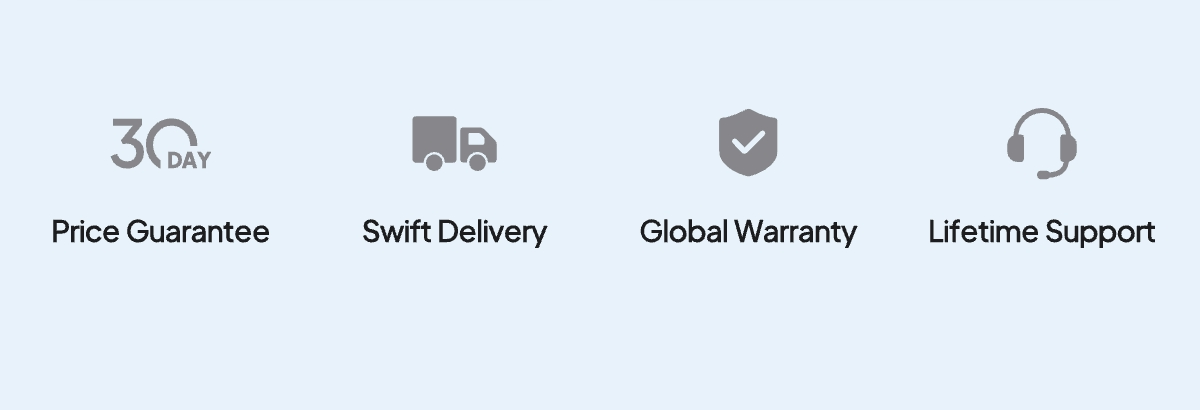 30 DAY
Price Guarantee

Swift Delivery

Global Warranty

Lifetime Support