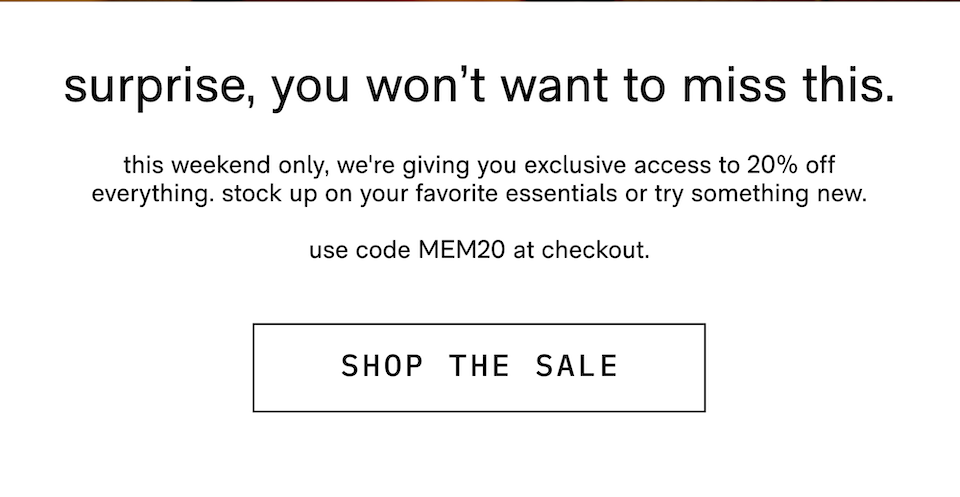 surprise, you won’t want to miss this.

this weekend only, we're giving you exclusive access to 20% off everything. stock up on your favorite essentials or try something new.

use code MEM20 at checkout.

SHOP THE SALE