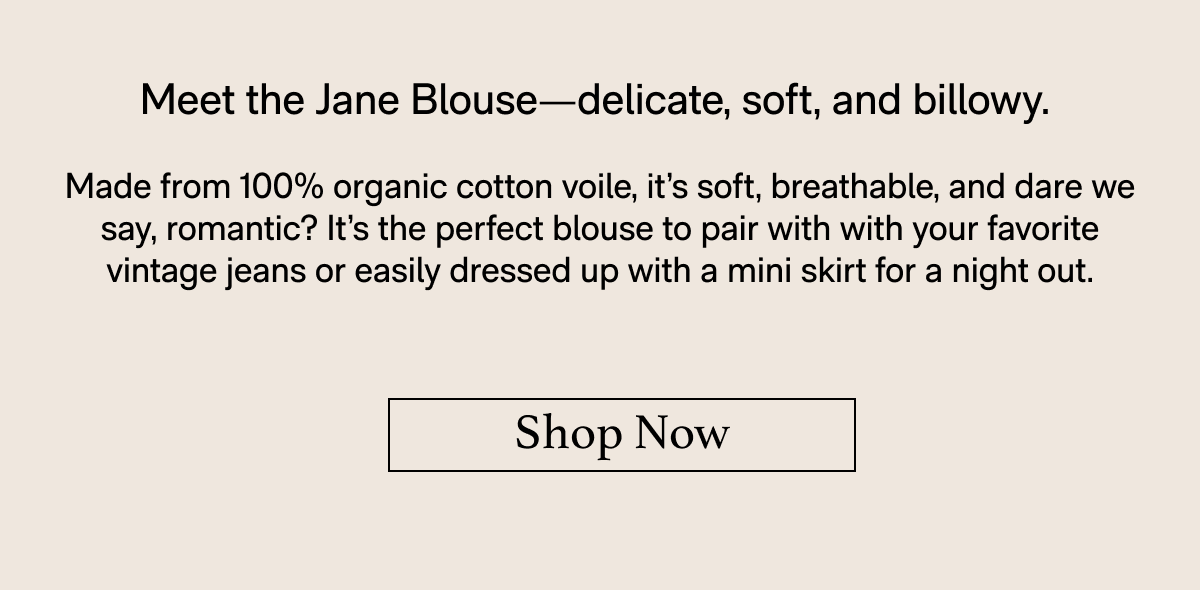 Meet the Jane Blouse—delicate, soft, and billowy.

Made from 100% organic cotton voile, it's soft, breathable, and dare we say, romantic? It's the perfect blouse to pair with with your favorite vintage jeans or easily dressed up with a mini skirt for a night out.

Shop Now