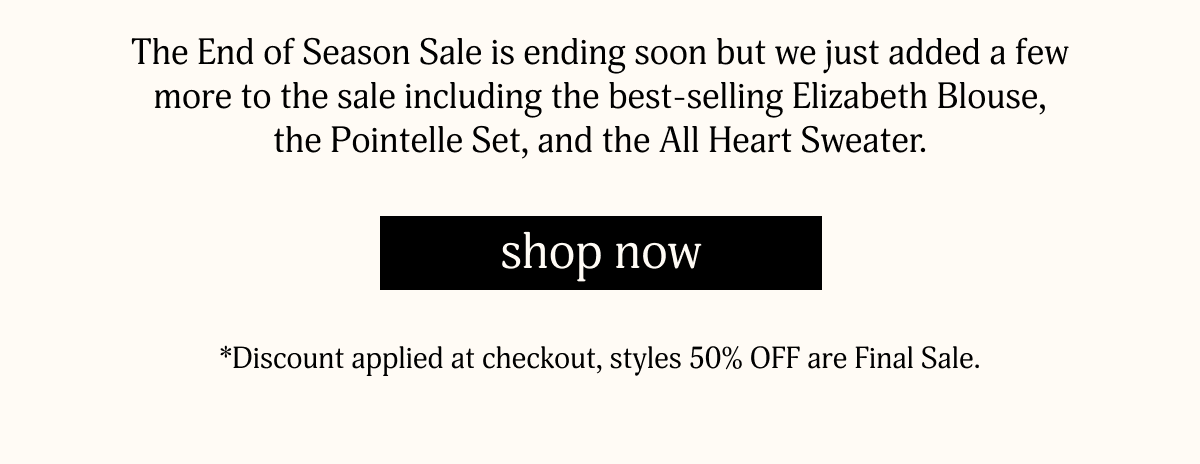 The End of Season Sale is ending soon but we just added a few more to the sale including the best-selling Elizabeth Blouse, the Pointelle Set, and the All Heart Sweater.

shop now

*Discount applied at checkout, styles 50% OFF are Final Sale.