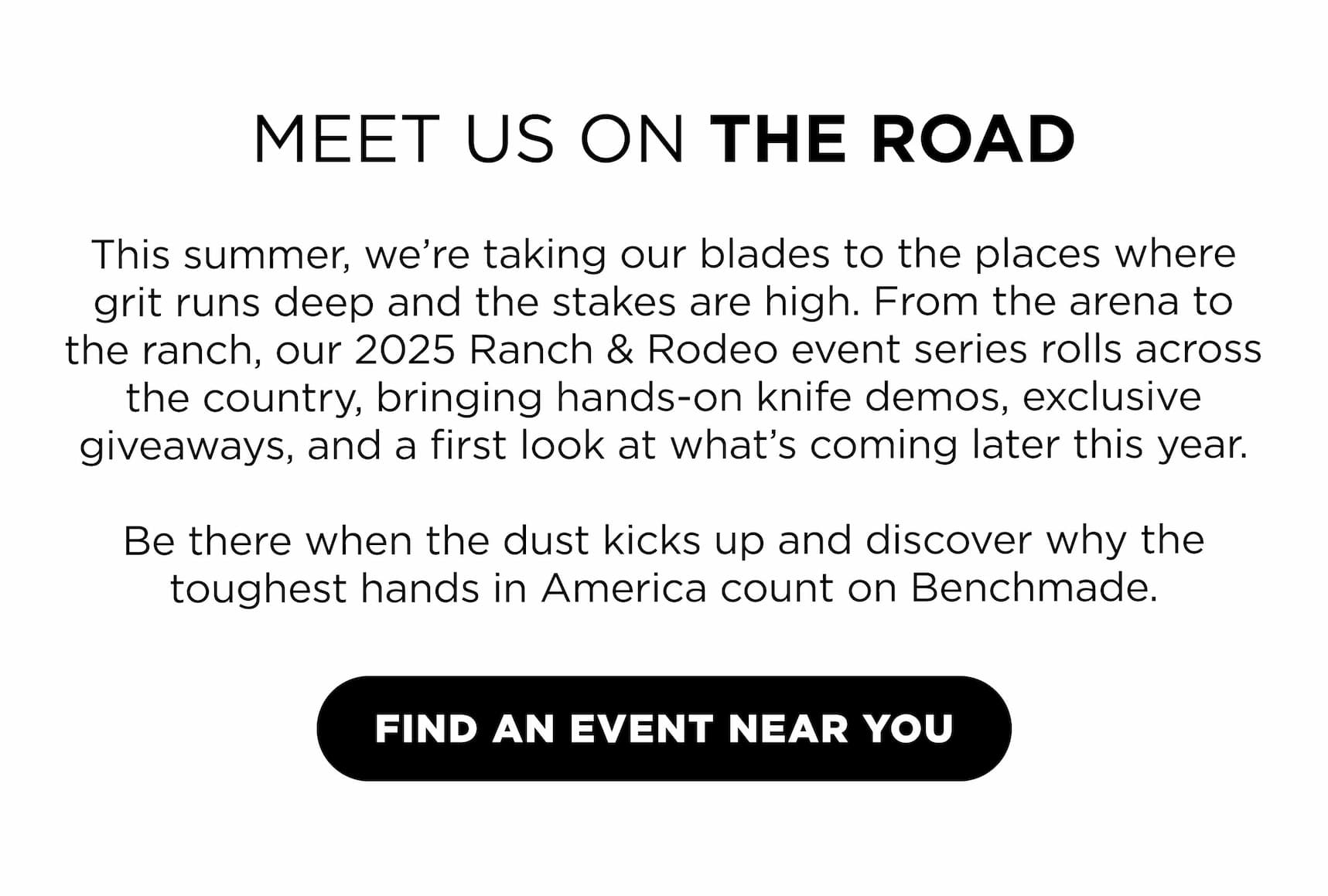 MEET US ON THE ROAD

This summer, we're taking our blades to the places where grit runs deep and the stakes are high. From the arena to the ranch, our 2025 Ranch & Rodeo event series rolls across the country, bringing hands-on knife demos, exclusive giveaways, and a first look at what's coming later this year.

Be there when the dust kicks up and discover why the toughest hands in America count on Benchmade.

FIND AN EVENT NEAR YOU