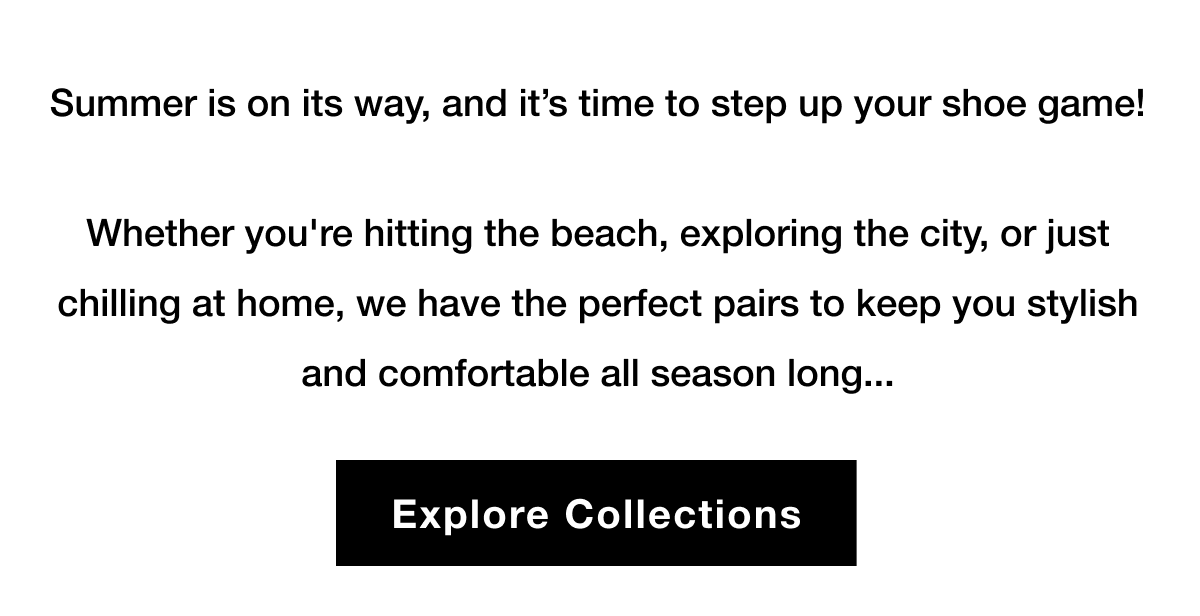 Summer is on its way, and it's time to step up your shoe game!

Whether you're hitting the beach, exploring the city, or just chilling at home, we have the perfect pairs to keep you stylish and comfortable all season long...

Explore Collections