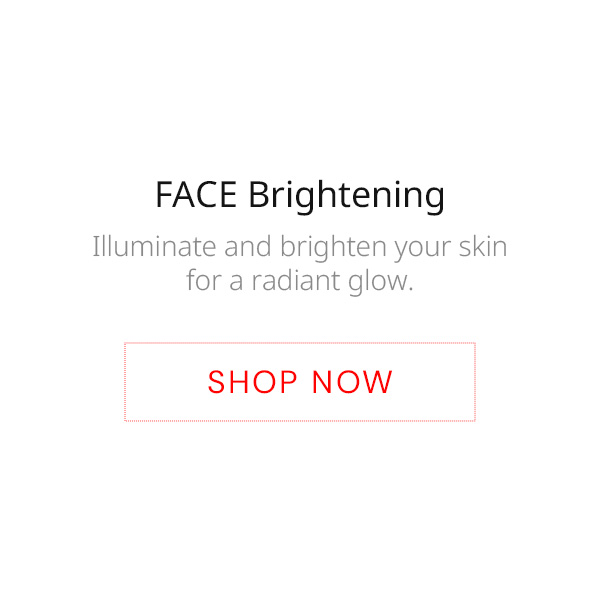 FACE Brightening

Illuminate and brighten your skin for a radiant glow.

SHOP NOW