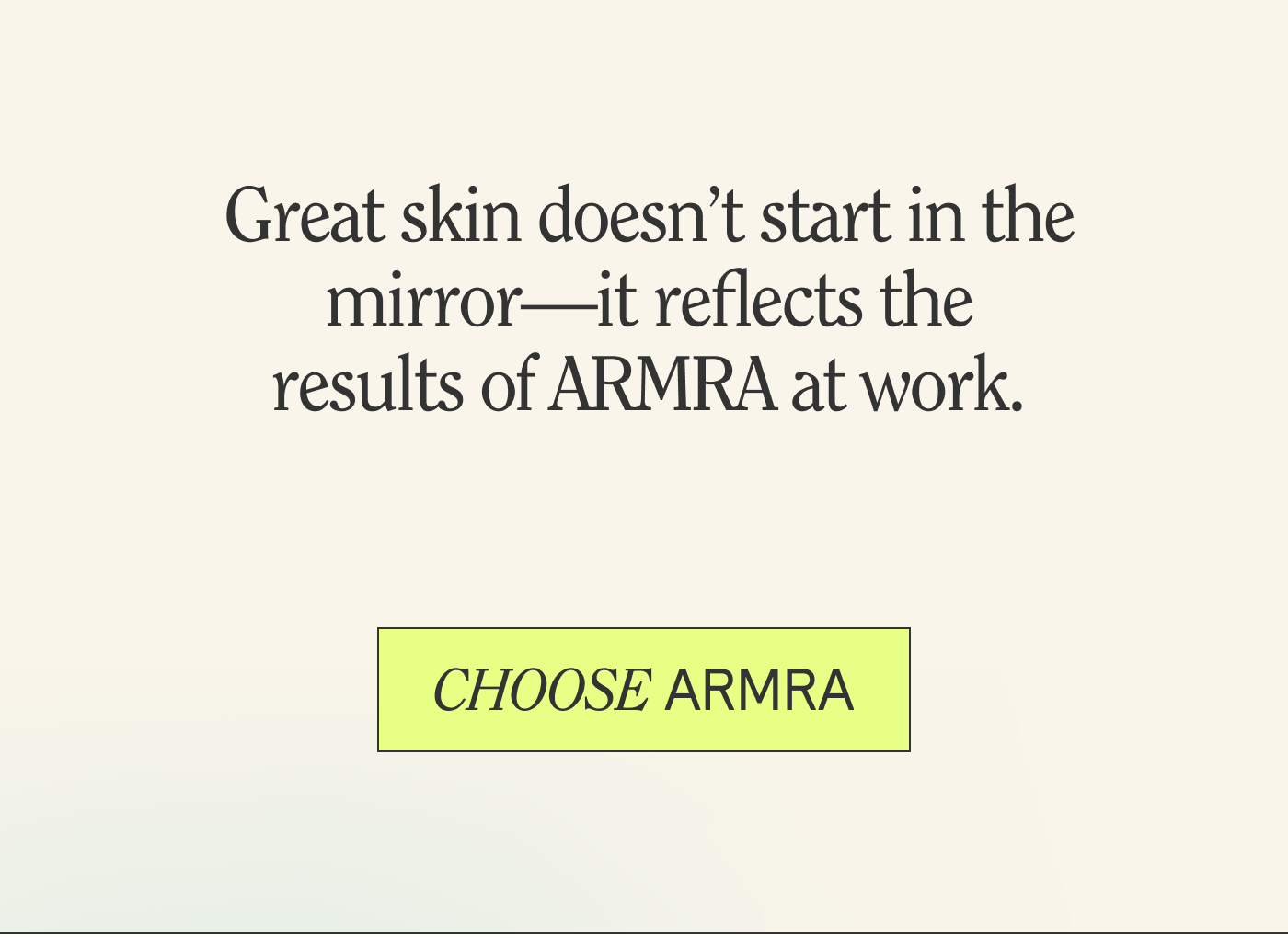 Great skin doesn’t start in the mirror—it reflects the results of ARMRA at work.

CHOOSE ARMRA