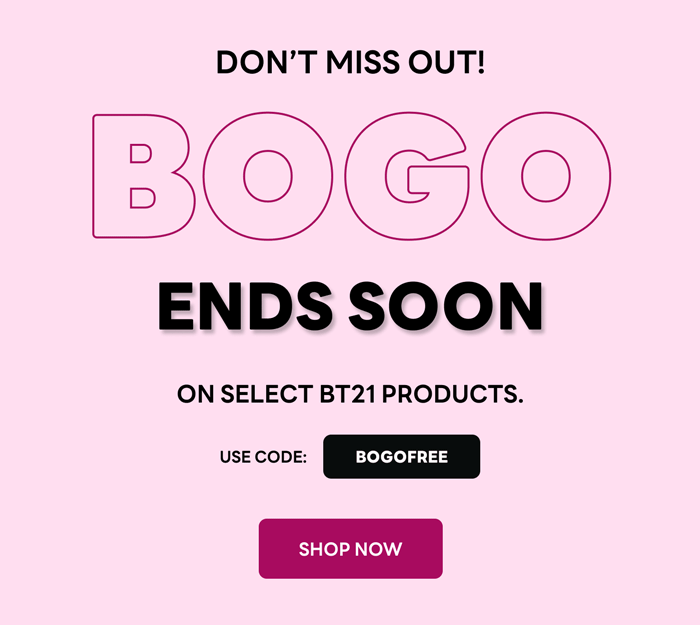 DON'T MISS OUT!

BOGO

ENDS SOON

ON SELECT BT21 PRODUCTS.

USE CODE: BOGOFREE

SHOP NOW