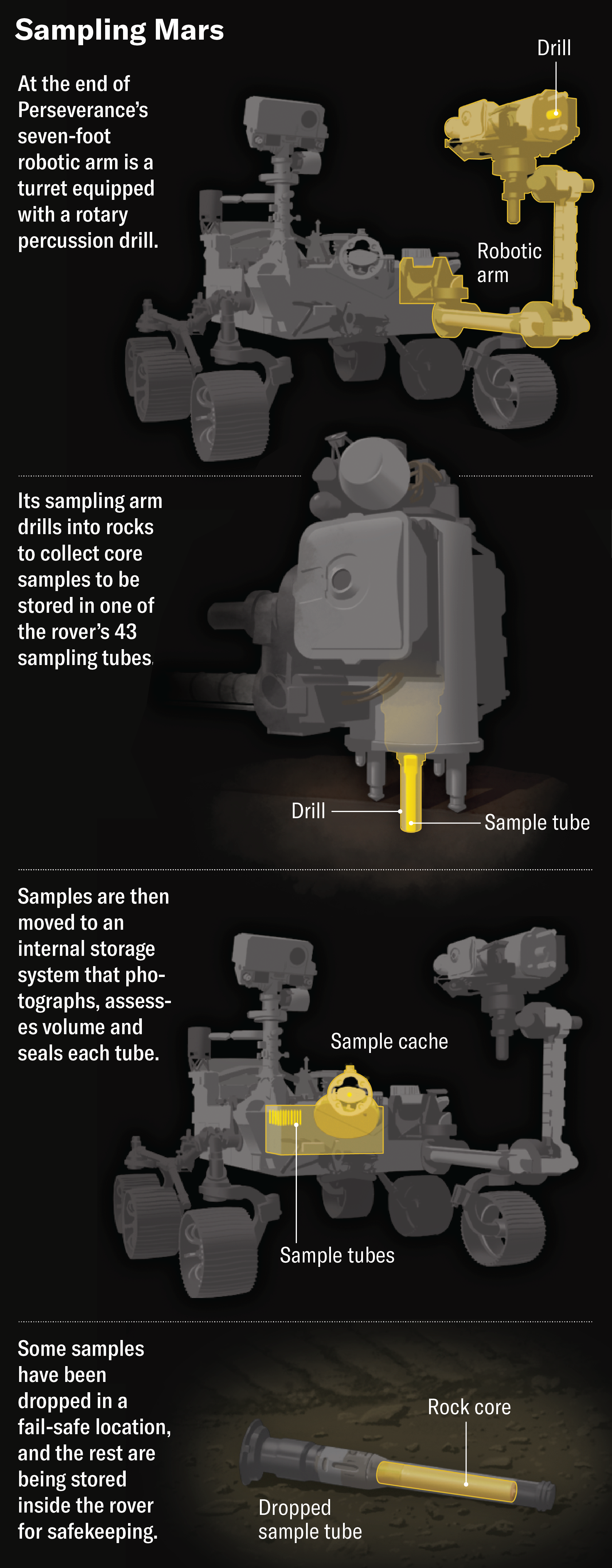 Sampling Mars

At the end of Perseverance's seven-foot robotic arm is a turret equipped with a rotary percussion drill.

Drill

Robotic arm

Its sampling arm drills into rocks to collect core samples to be stored in one of the rover's 43 sampling tubes.

Drill

Sample tube

Samples are then moved to an internal storage system that photographs, assesses volume and seals each tube.

Sample cache

Sample tubes

Some samples have been dropped in a fail-safe location, and the rest are being stored inside the rover for safekeeping.

Rock core

Dropped sample tube