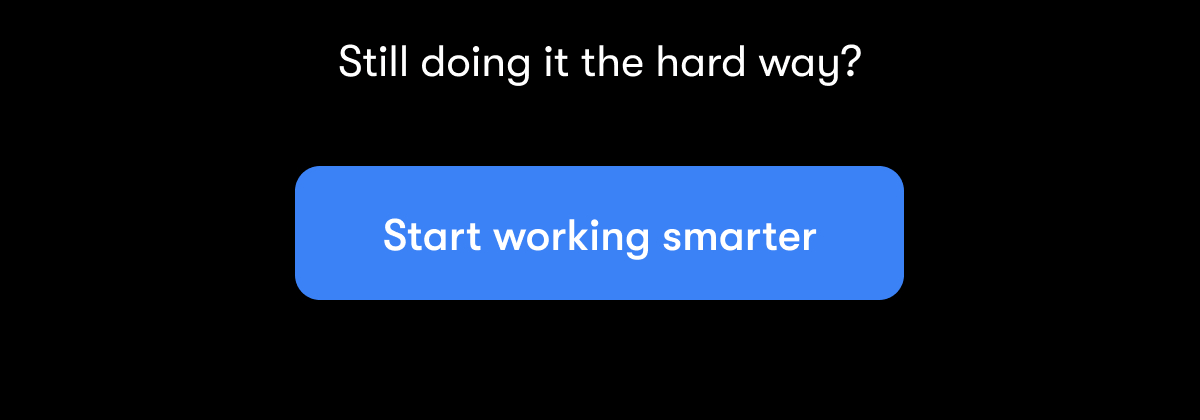 Still doing it the hard way?

Start working smarter