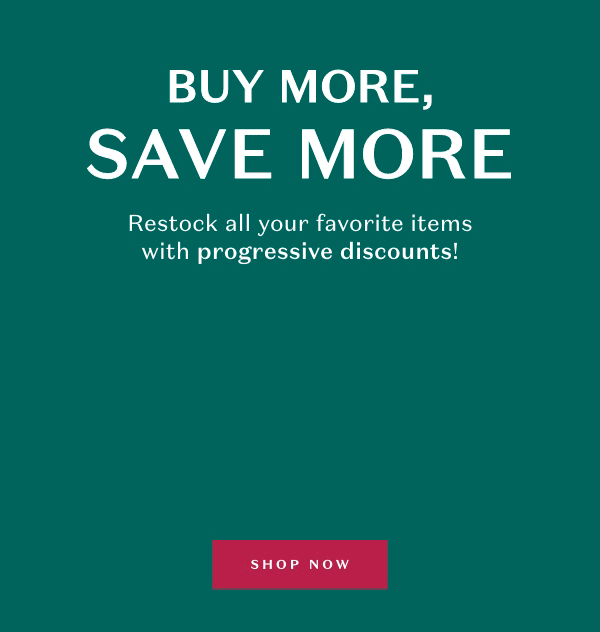 BUY MORE,
SAVE MORE

Restock all your favorite items with progressive discounts!

SHOP NOW