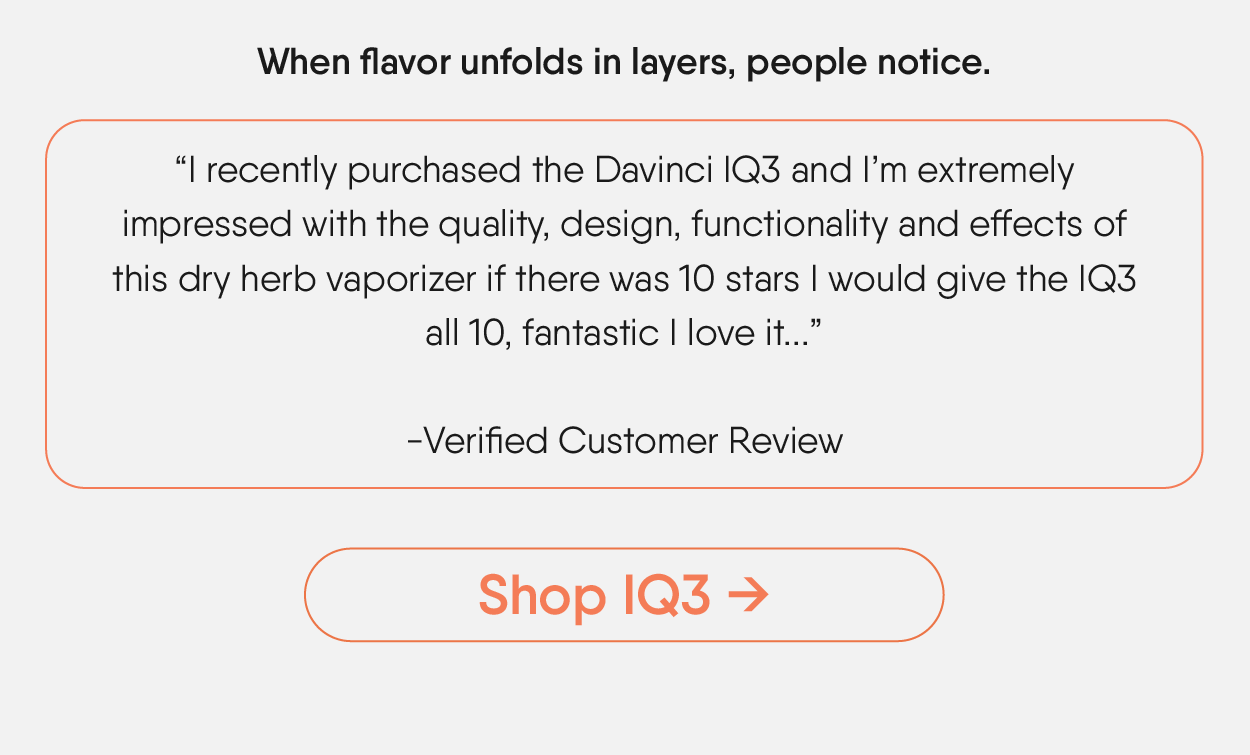 When flavor unfolds in layers, people notice.

"I recently purchased the Davinci IQ3 and I'm extremely impressed with the quality, design, functionality and effects of this dry herb vaporizer if there was 10 stars I would give the IQ3 all 10, fantastic I love it..."

-Verified Customer Review

Shop IQ3 →