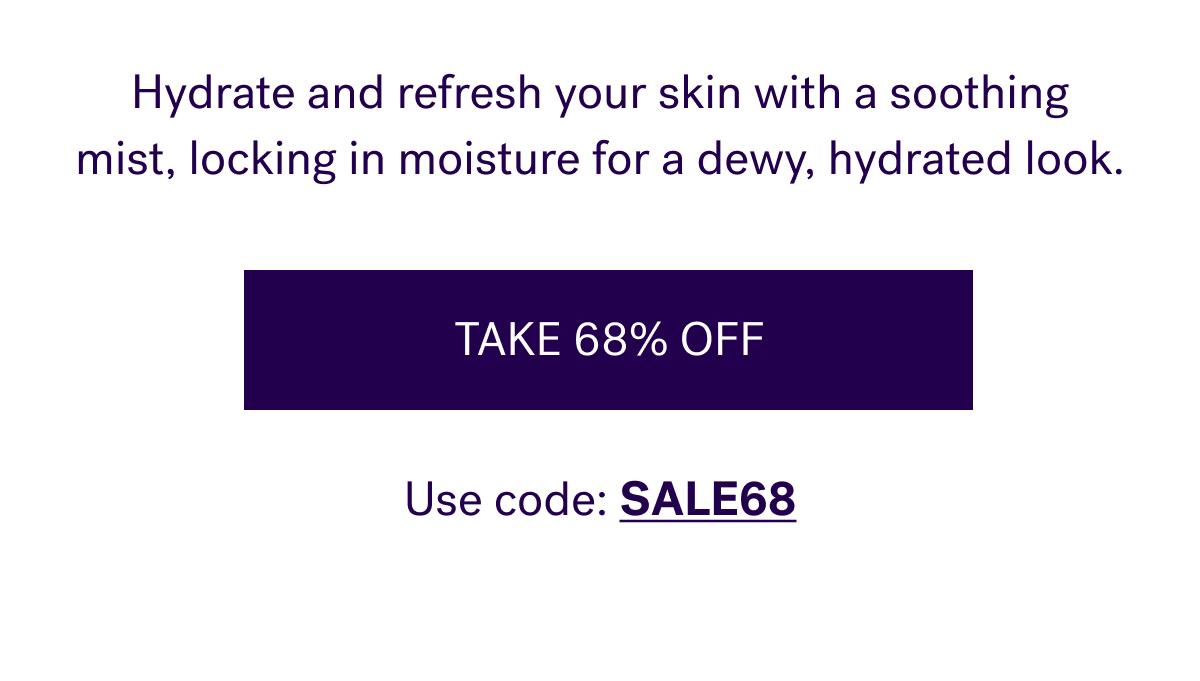 Hydrate and refresh your skin with a soothing mist, locking in moisture for a dewy, hydrated look.

TAKE 68% OFF

Use code: SALE68