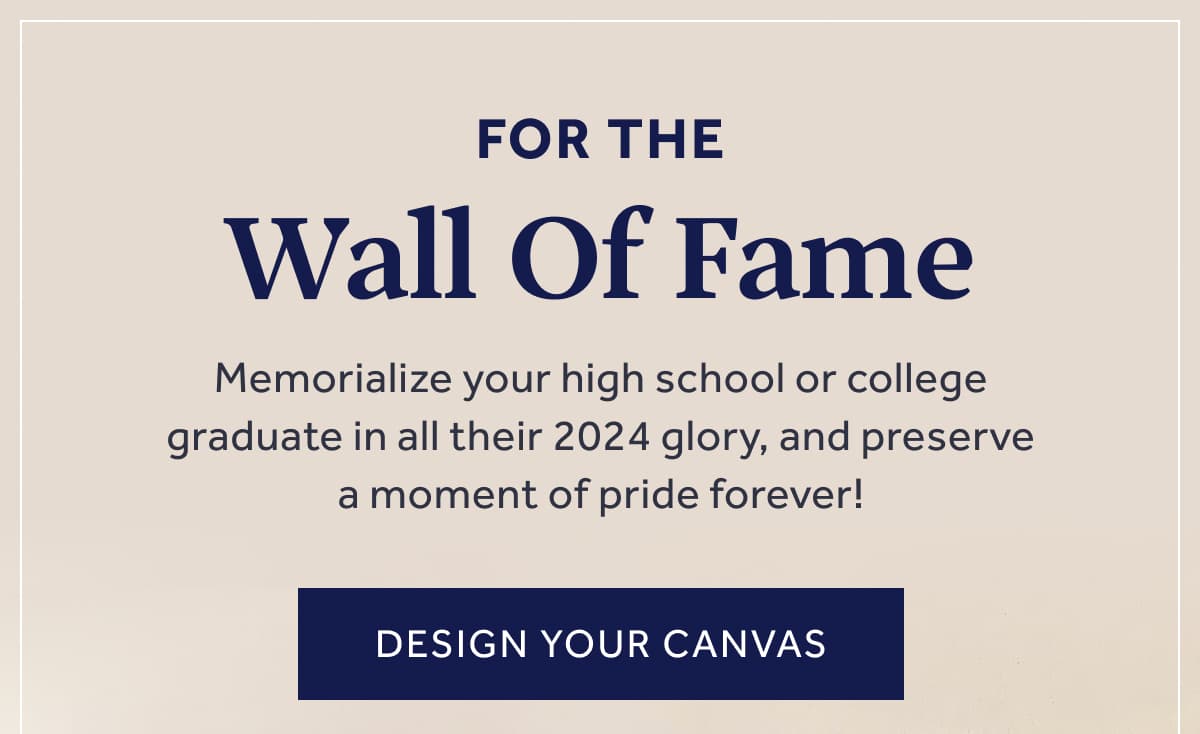 FOR THE

Wall Of Fame

Memorialize your high school or college graduate in all their 2024 glory, and preserve a moment of pride forever!

DESIGN YOUR CANVAS