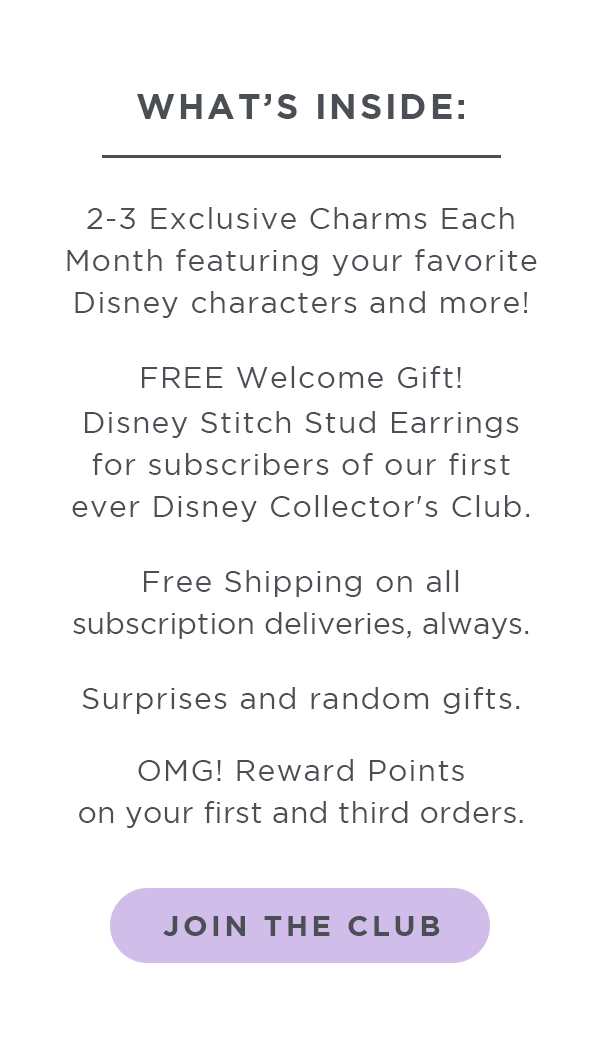 WHAT'S INSIDE:

2-3 Exclusive Charms Each Month featuring your favorite Disney characters and more!

FREE Welcome Gift!
Disney Stitch Stud Earrings for subscribers of our first ever Disney Collector's Club.

Free Shipping on all subscription deliveries, always.

Surprises and random gifts.

OMG! Reward Points on your first and third orders.

JOIN THE CLUB