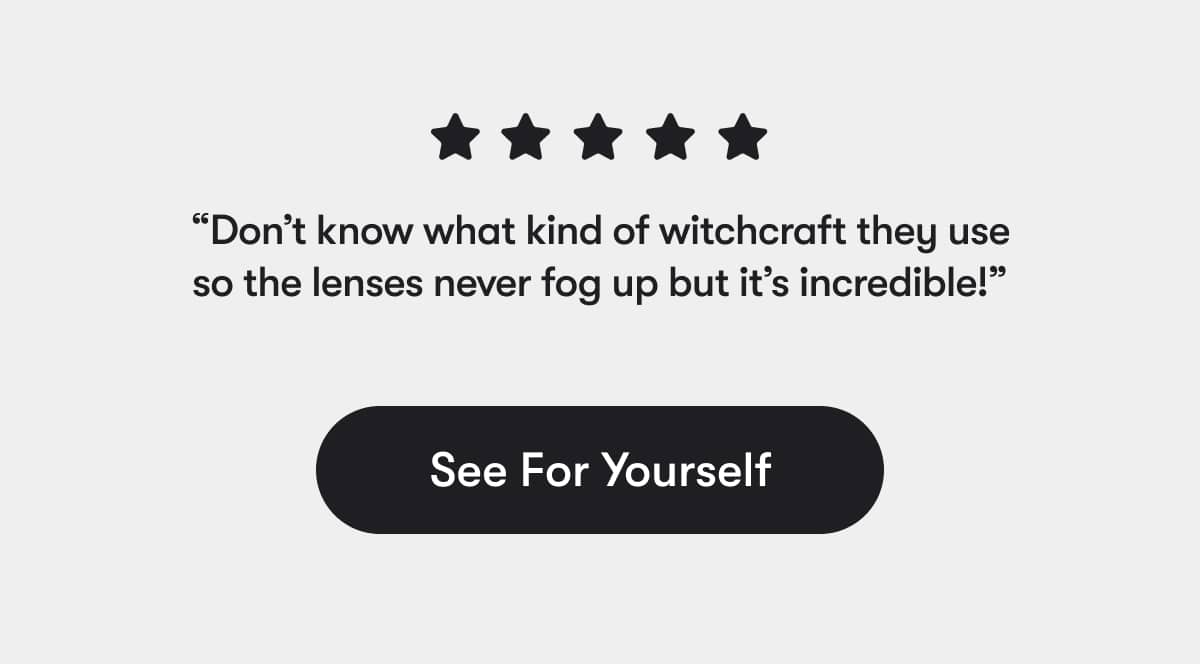 “Don’t know what kind of witchcraft they use so the lenses never fog up but it’s incredible!”

See For Yourself