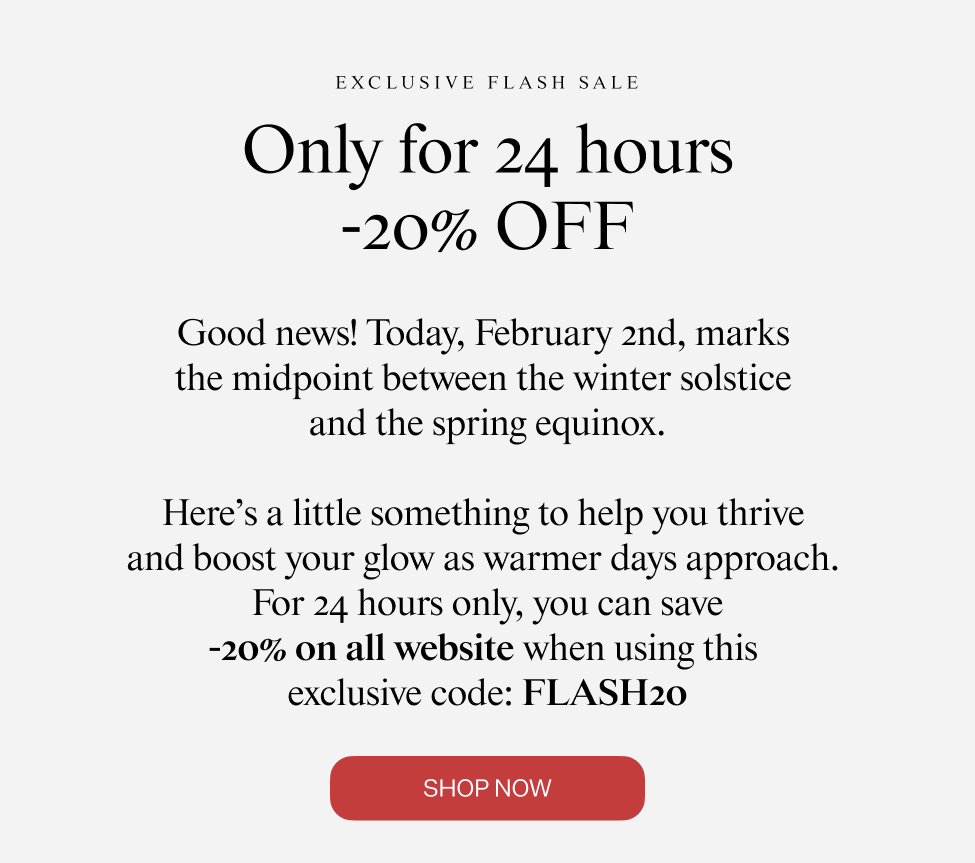 EXCLUSIVE FLASH SALE

Only for 24 hours
-20% OFF

Good news! Today, February 2nd, marks the midpoint between the winter solstice and the spring equinox.

Here's a little something to help you thrive and boost your glow as warmer days approach. For 24 hours only, you can save -20% on all website when using this exclusive code: FLASH20

SHOP NOW