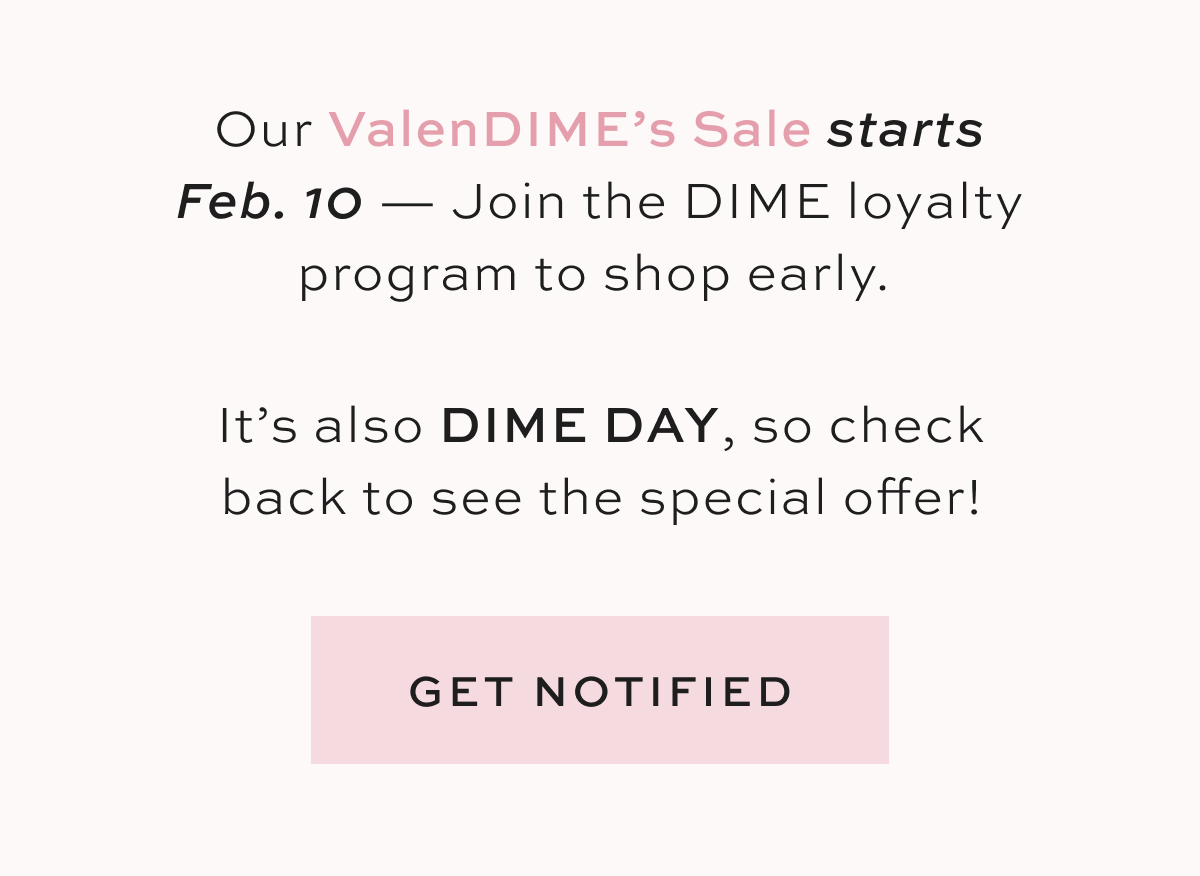 Our ValenDIME’s Sale starts Feb. 10 — Join the DIME loyalty program to shop early.

It’s also DIME DAY, so check back to see the special offer!

GET NOTIFIED