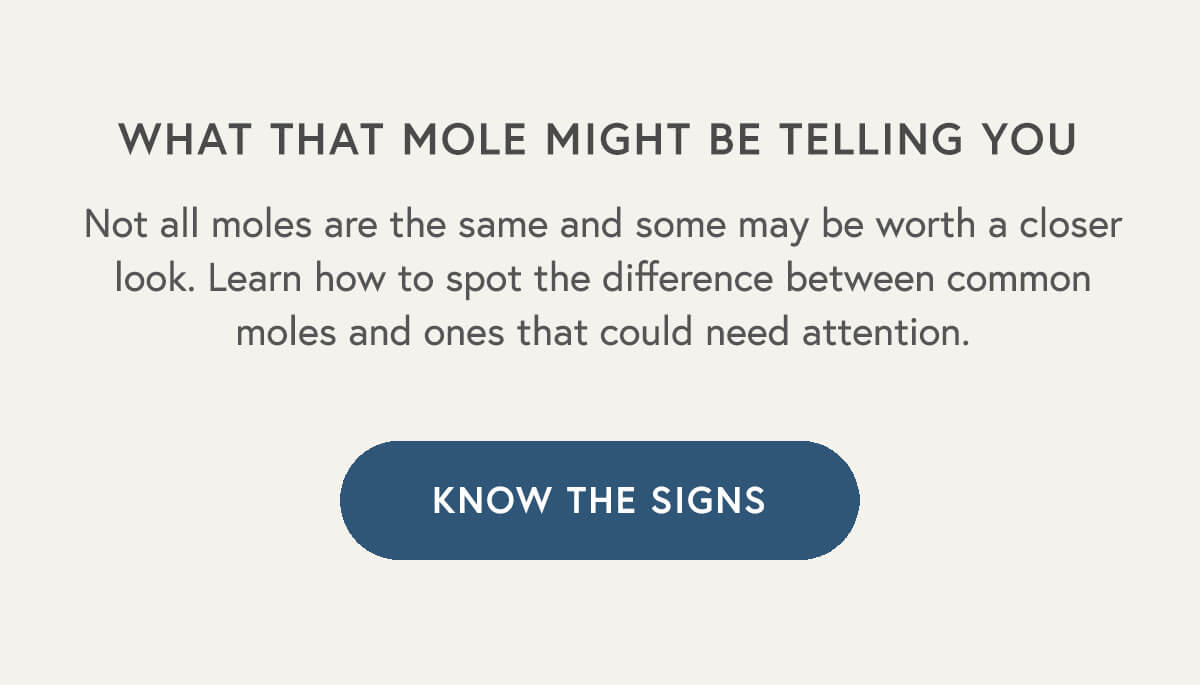 WHAT THAT MOLE MIGHT BE TELLING YOU

Not all moles are the same and some may be worth a closer look. Learn how to spot the difference between common moles and ones that could need attention.

KNOW THE SIGNS