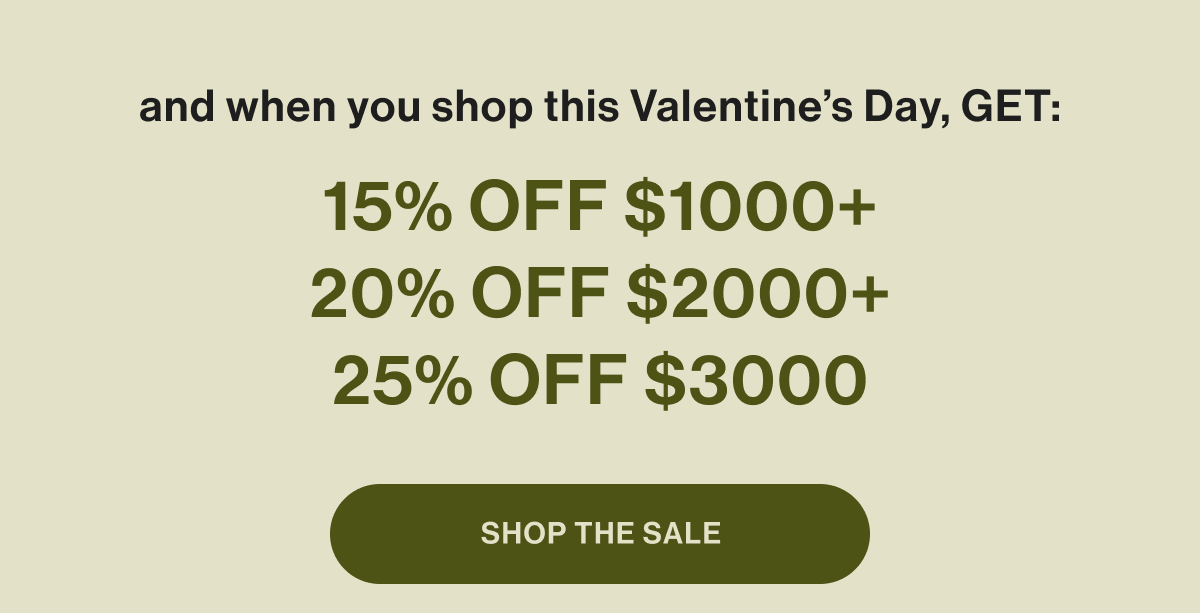 and when you shop this Valentine's Day, GET:

15% OFF $1000+
20% OFF $2000+
25% OFF $3000

SHOP THE SALE