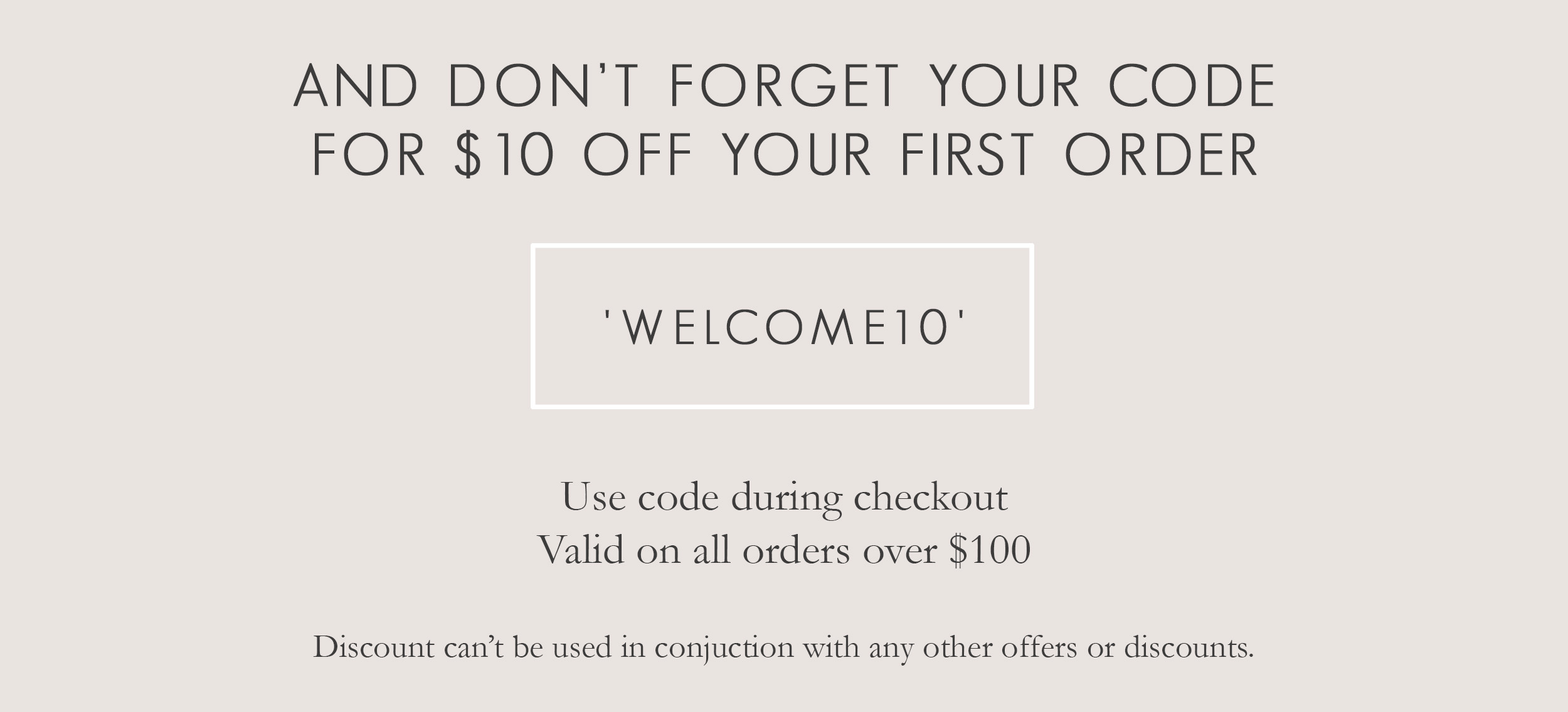 AND DON'T FORGET YOUR CODE
FOR $10 OFF YOUR FIRST ORDER

'WELCOME10'

Use code during checkout
Valid on all orders over $100

Discount can't be used in conjuction with any other offers or discounts.