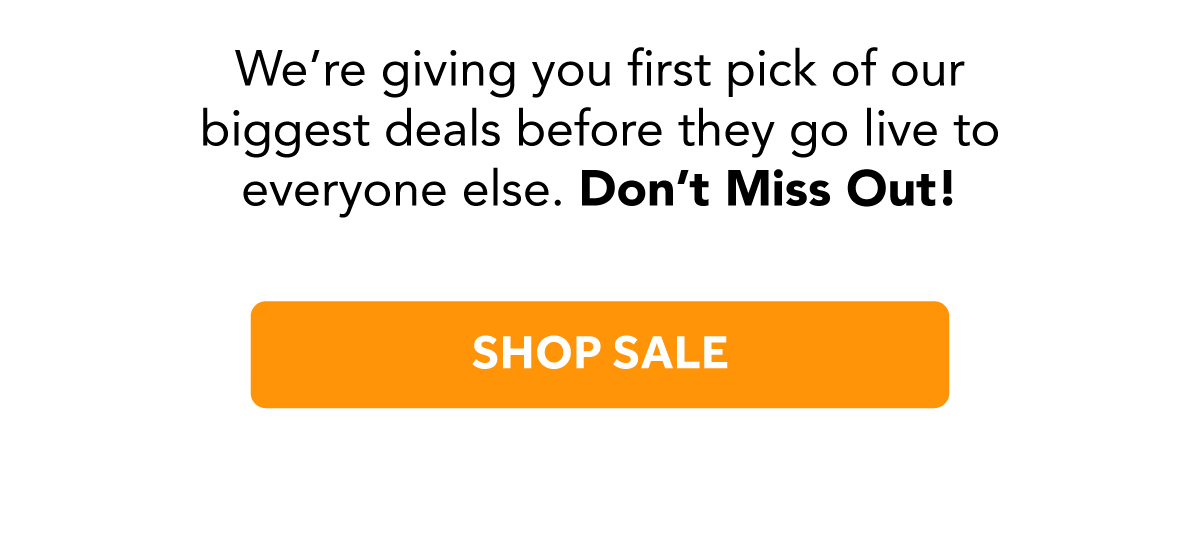 We’re giving you first pick of our biggest deals before they go live to everyone else. Don’t Miss Out!

SHOP SALE