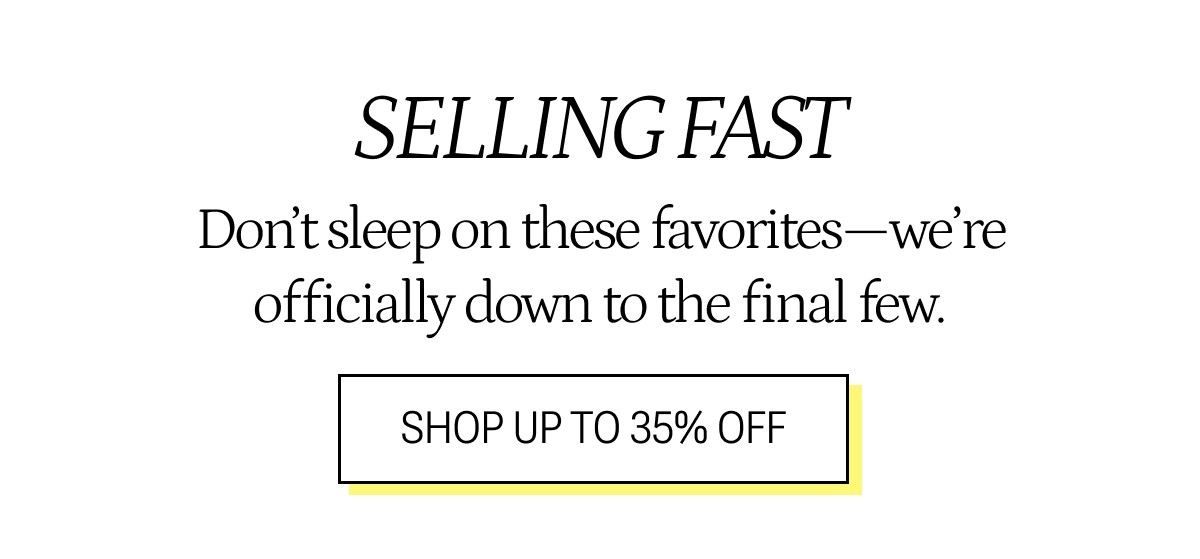 SELLING FAST

Don't sleep on these favorites—we're officially down to the final few.

SHOP UP TO 35% OFF