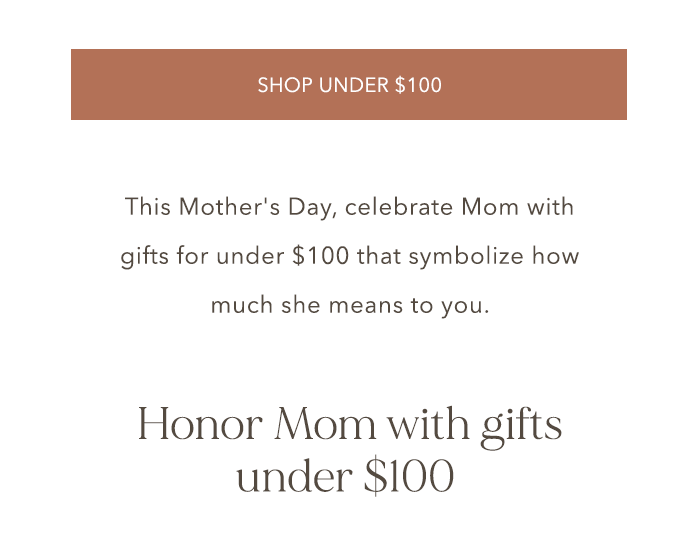 SHOP UNDER \$100

This Mother's Day, celebrate Mom with gifts for under \$100 that symbolize how much she means to you.

Honor Mom with gifts under \$100