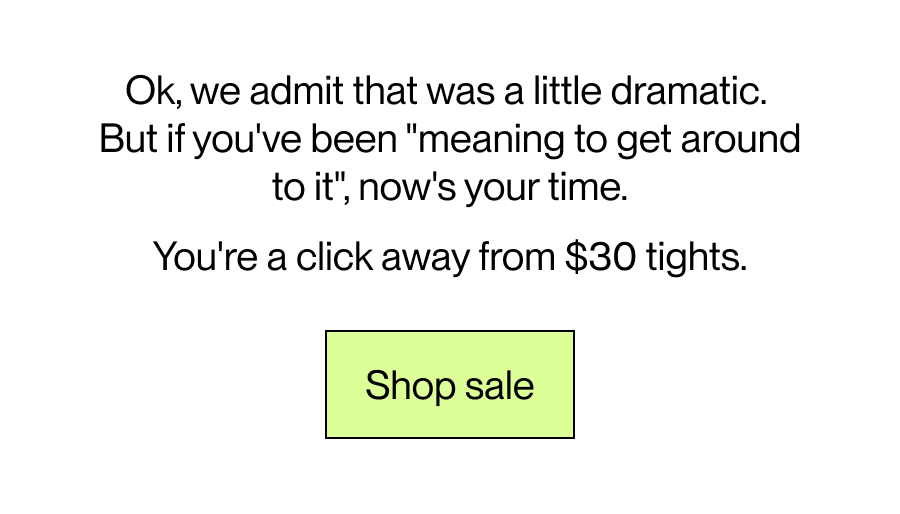 Ok, we admit that was a little dramatic. But if you've been "meaning to get around to it", now's your time.

You're a click away from \$30 tights.

Shop sale