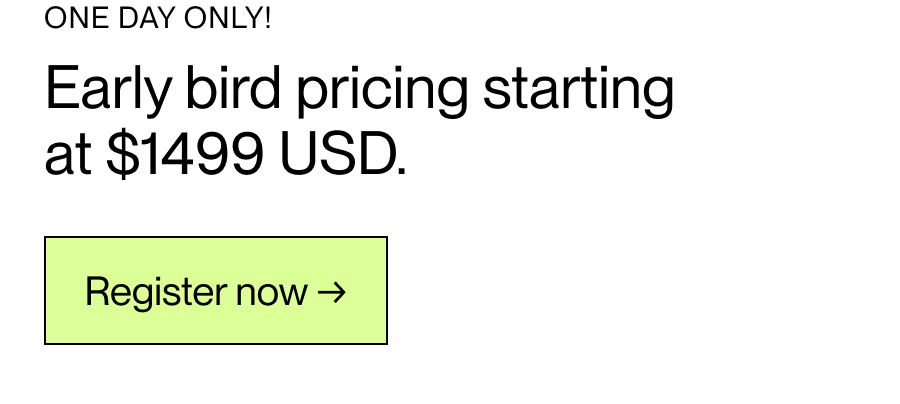 ONE DAY ONLY!

Early bird pricing starting at $1499 USD.

Register now →