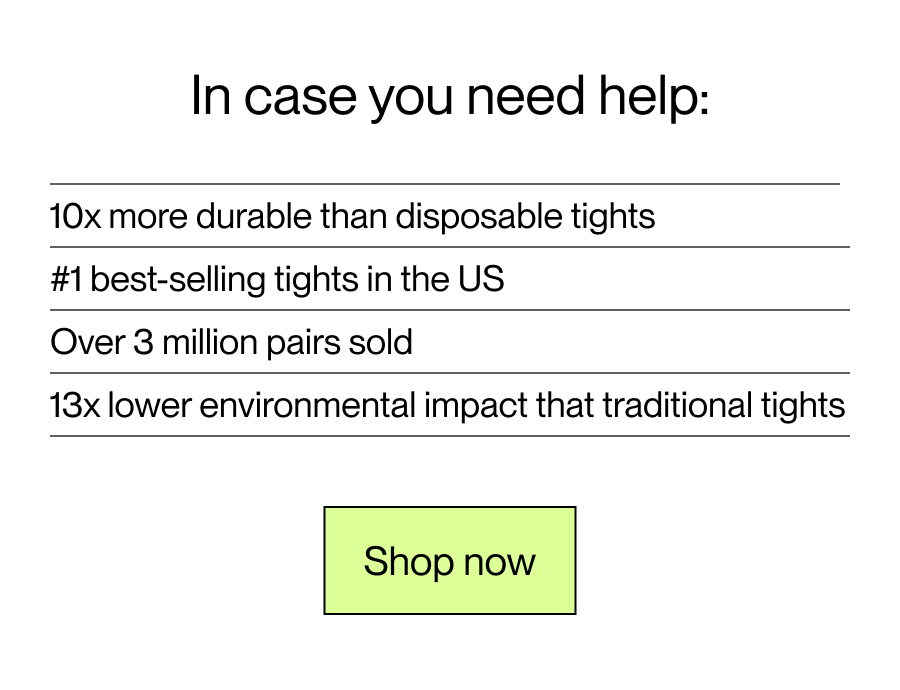 In case you need help:

10x more durable than disposable tights

#1 best-selling tights in the US

Over 3 million pairs sold

13x lower environmental impact that traditional tights

Shop now