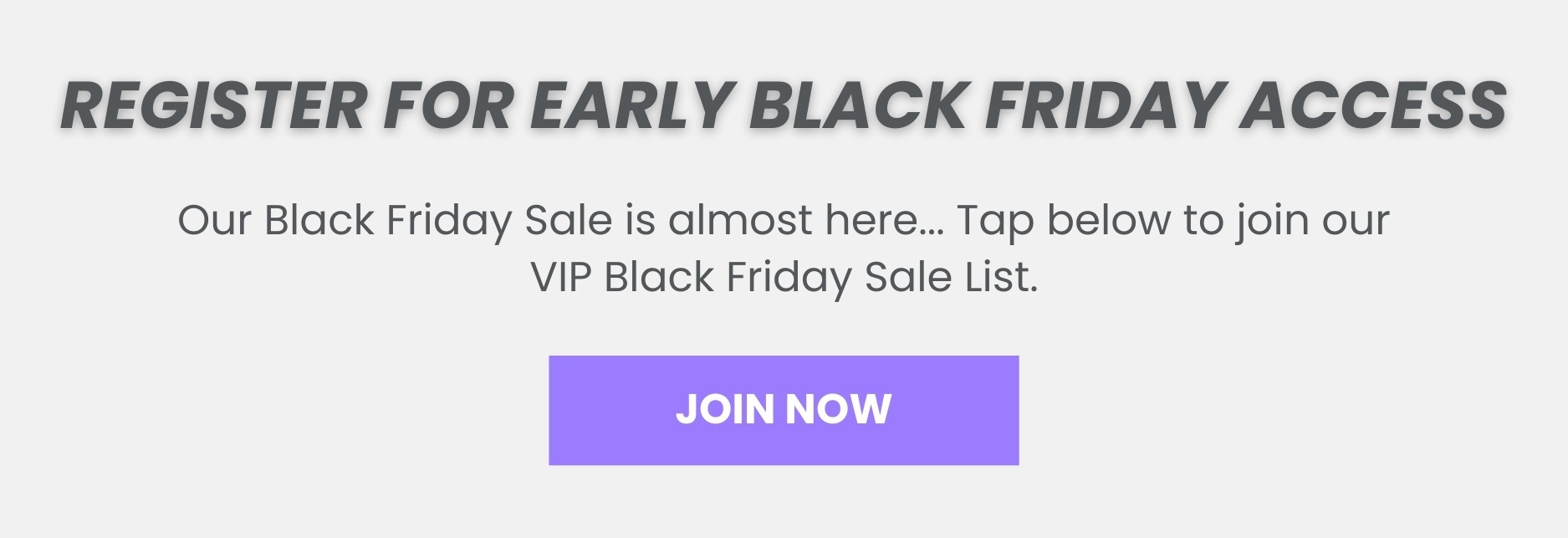 REGISTER FOR EARLY BLACK FRIDAY ACCESS

Our Black Friday Sale is almost here... Tap below to join our VIP Black Friday Sale List.

JOIN NOW