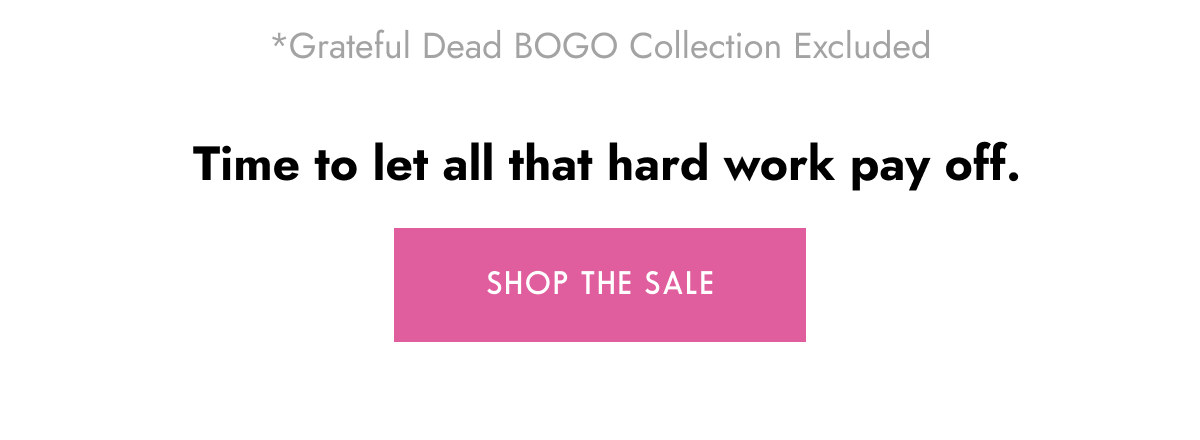 *Grateful Dead BOGO Collection Excluded

Time to let all that hard work pay off.

SHOP THE SALE