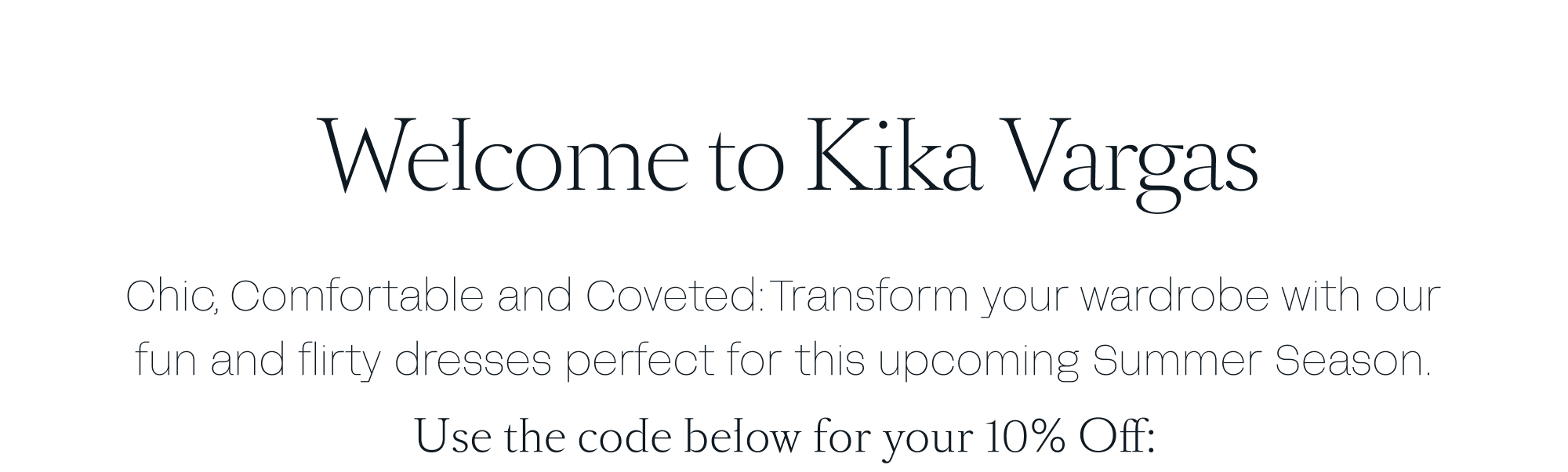 Welcome to Kika Vargas

Chic, Comfortable and Coveted: Transform your wardrobe with our fun and flirty dresses perfect for this upcoming Summer Season.

Use the code below for your 10% Off: