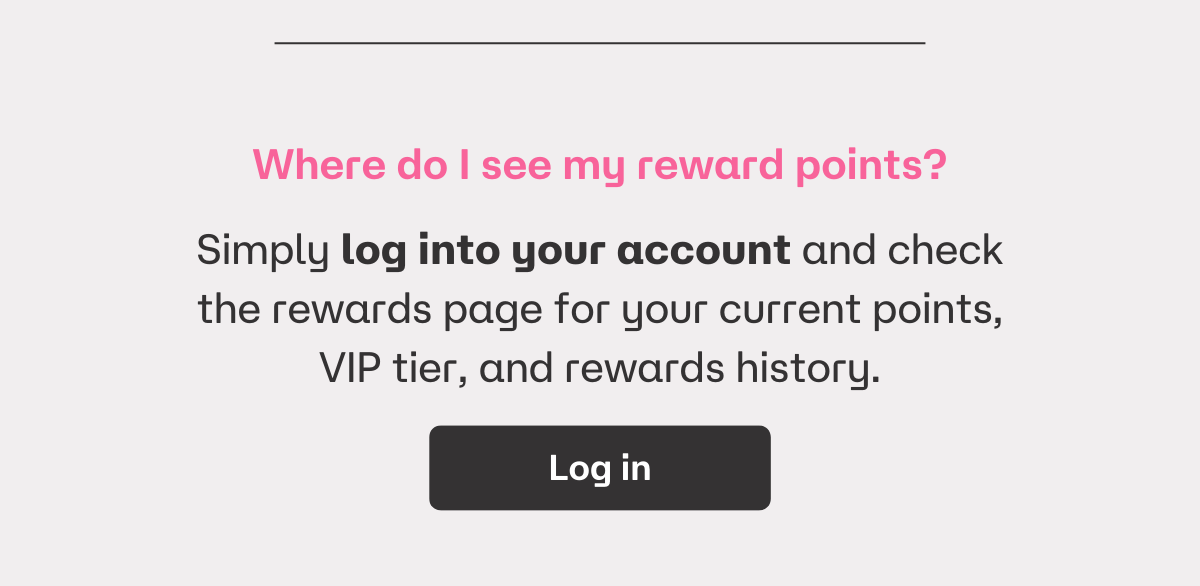 Where do I see my reward points?

Simply log into your account and check the rewards page for your current points, VIP tier, and rewards history.

Log in