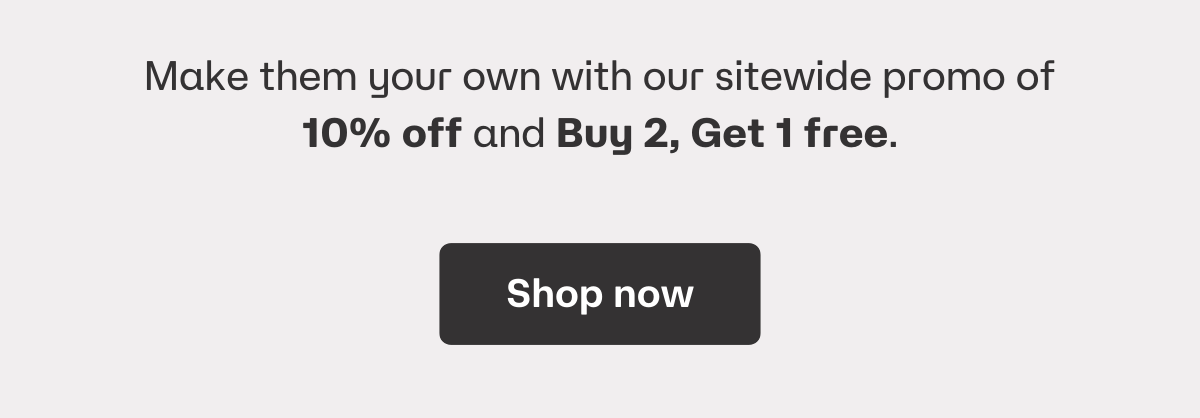 Make them your own with our sitewide promo of 10% off and Buy 2, Get 1 free.

Shop now