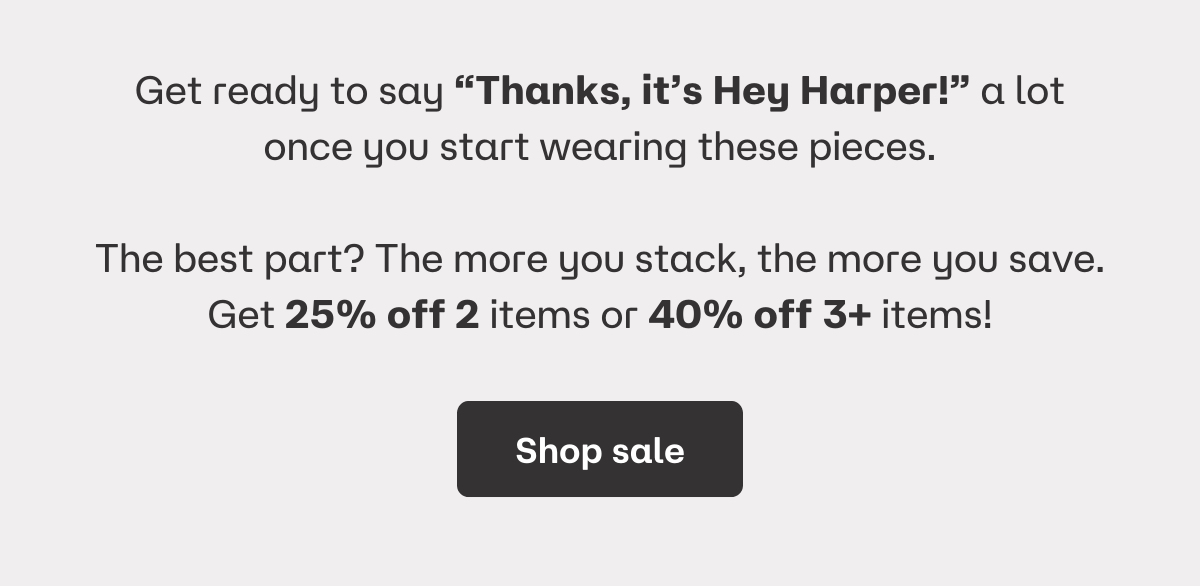 Get ready to say "Thanks, it's Hey Harper!" a lot once you start wearing these pieces.

The best part? The more you stack, the more you save. Get 25% off 2 items or 40% off 3+ items!

Shop sale