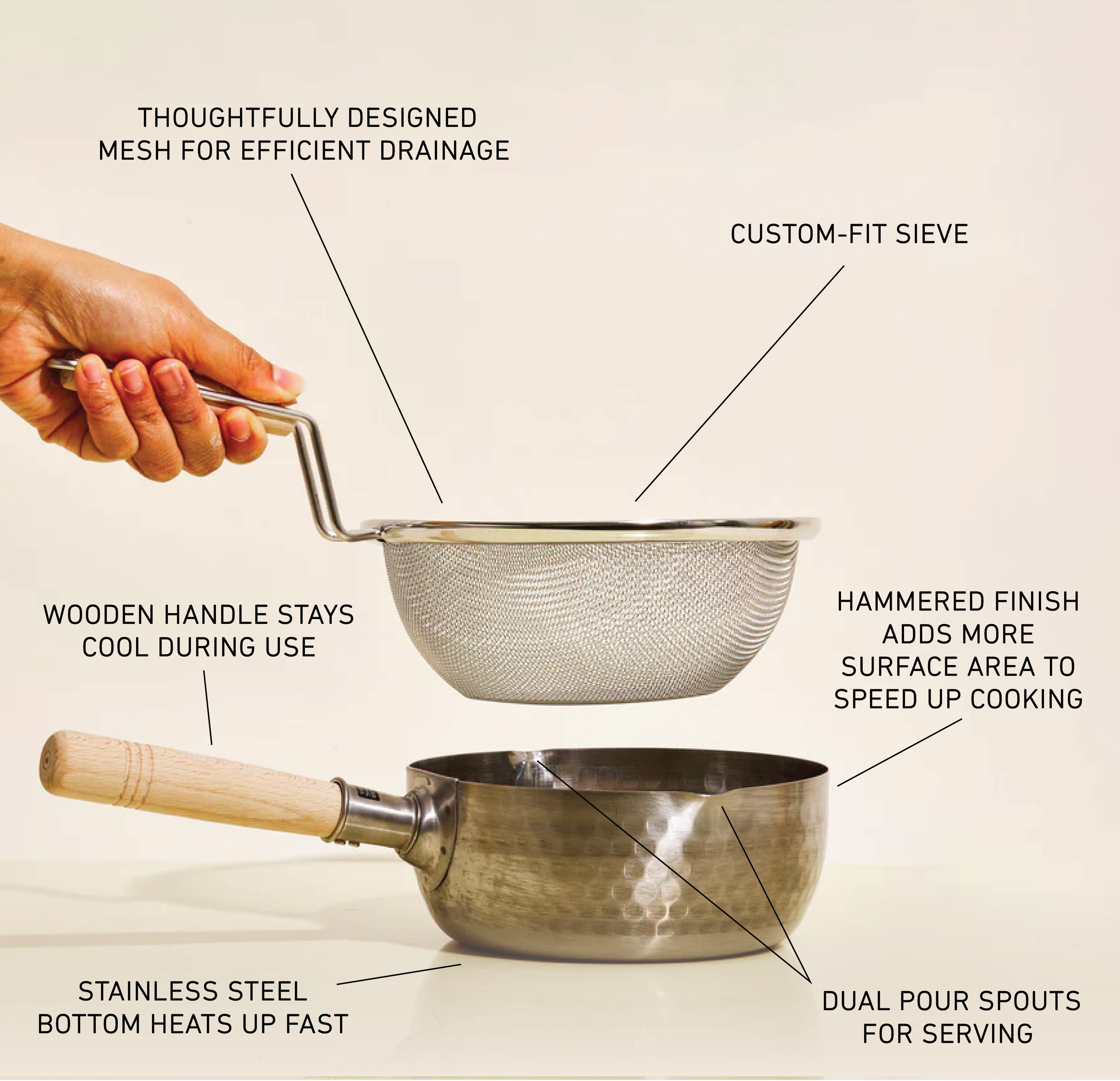 THOUGHTFULLY DESIGNED MESH FOR EFFICIENT DRAINAGE

CUSTOM-FIT SIEVE

WOODEN HANDLE STAYS COOL DURING USE

HAMMERED FINISH ADDS MORE SURFACE AREA TO SPEED UP COOKING

STAINLESS STEEL BOTTOM HEATS UP FAST

DUAL POUR SPOUTS FOR SERVING