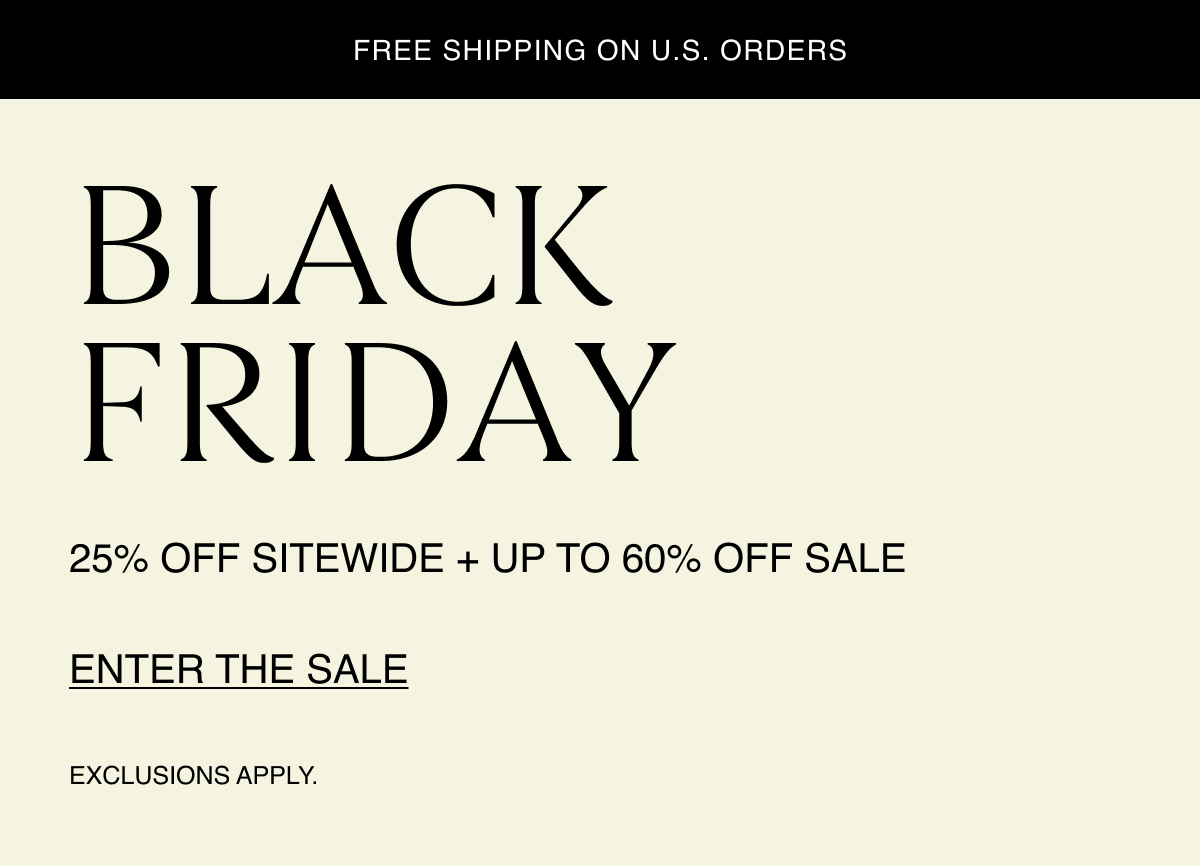 FREE SHIPPING ON U.S. ORDERS

BLACK FRIDAY

25% OFF SITEWIDE + UP TO 60% OFF SALE

ENTER THE SALE

EXCLUSIONS APPLY.