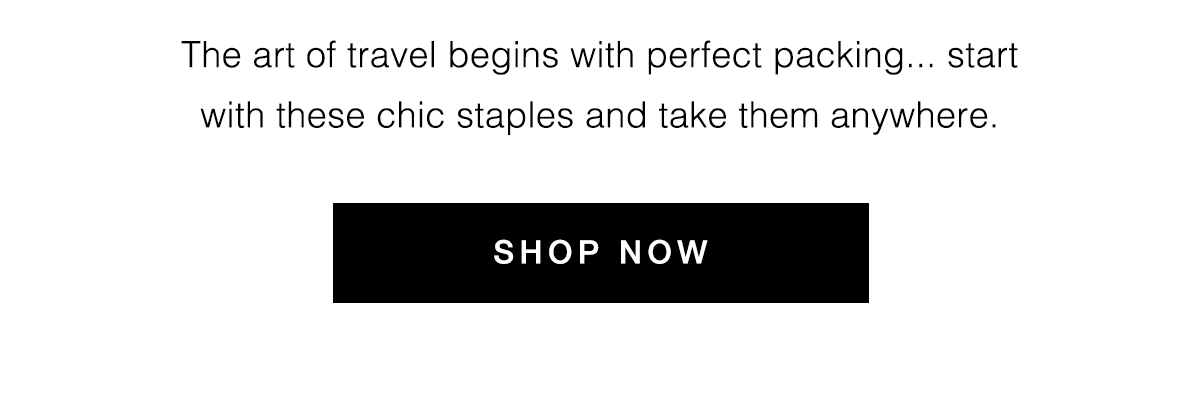 The art of travel begins with perfect packing... start with these chic staples and take them anywhere.

SHOP NOW