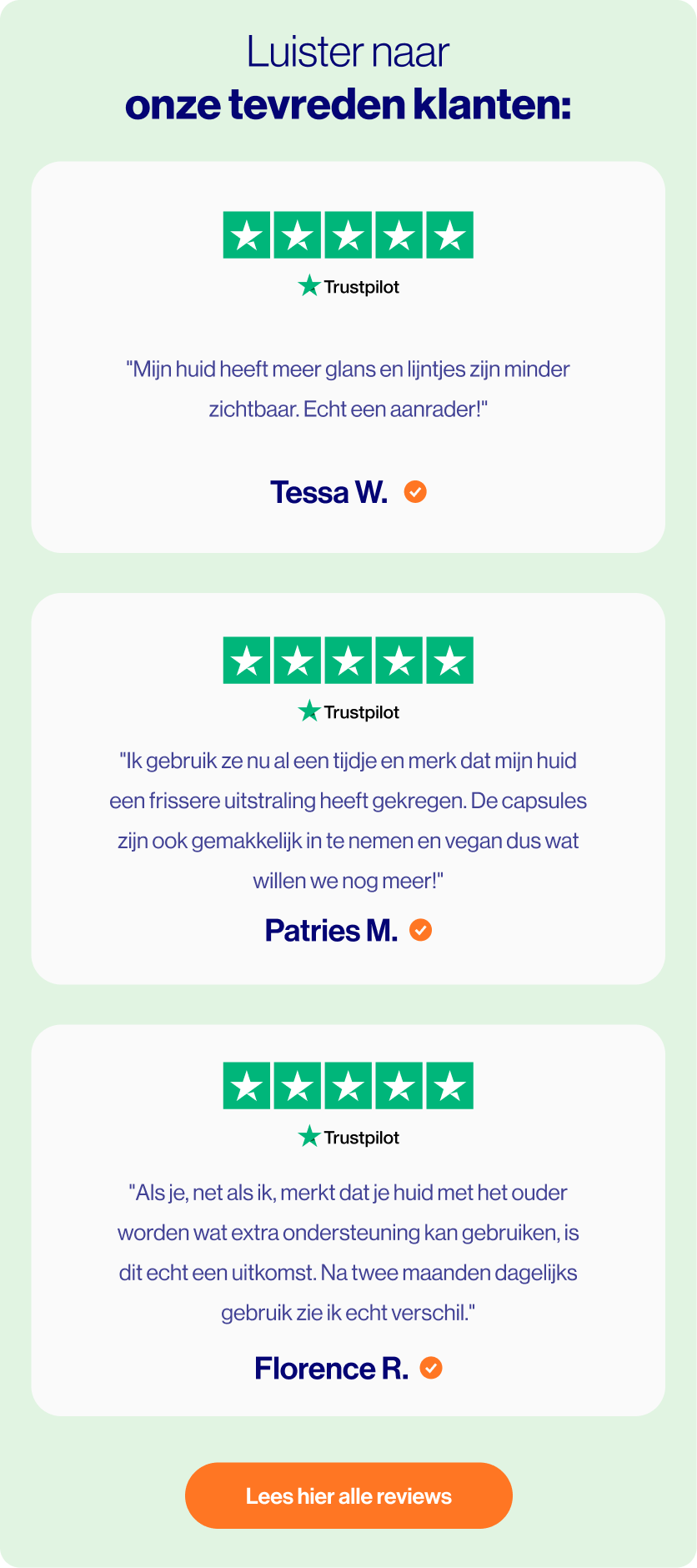 Luister naar
onze tevreden klanten:

Trustpilot

"Mijn huid heeft meer glans en lijntjes zijn minder zichtbaar. Echt een aanrader!"

Tessa W.

Trustpilot

"Ik gebruik ze nu al een tijdje en merk dat mijn huid een frissere uitstraling heeft gekregen. De capsules zijn ook gemakkelijk in te nemen en vegan dus wat willen we nog meer!"

Patries M.

Trustpilot

"Als je, net als ik, merkt dat je huid met het ouder worden wat extra ondersteuning kan gebruiken, is dit echt een uitkomst. Na twee maanden dagelijks gebruik zie ik echt verschil."

Florence R.

Lees hier alle reviews