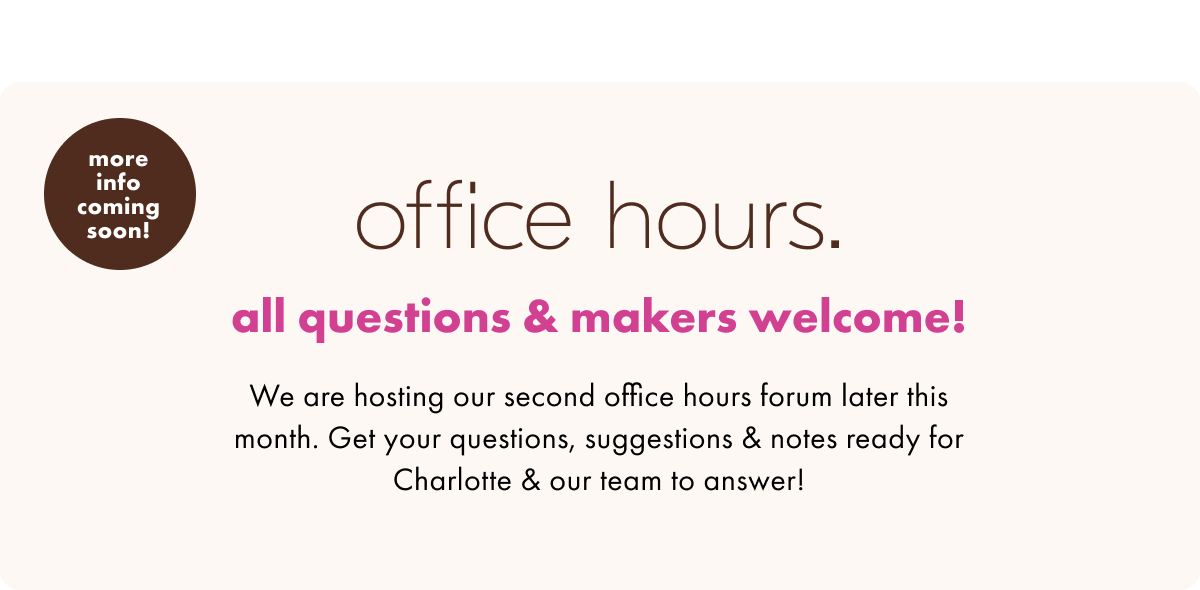 more info coming soon!

office hours.

all questions & makers welcome!

We are hosting our second office hours forum later this month. Get your questions, suggestions & notes ready for Charlotte & our team to answer!