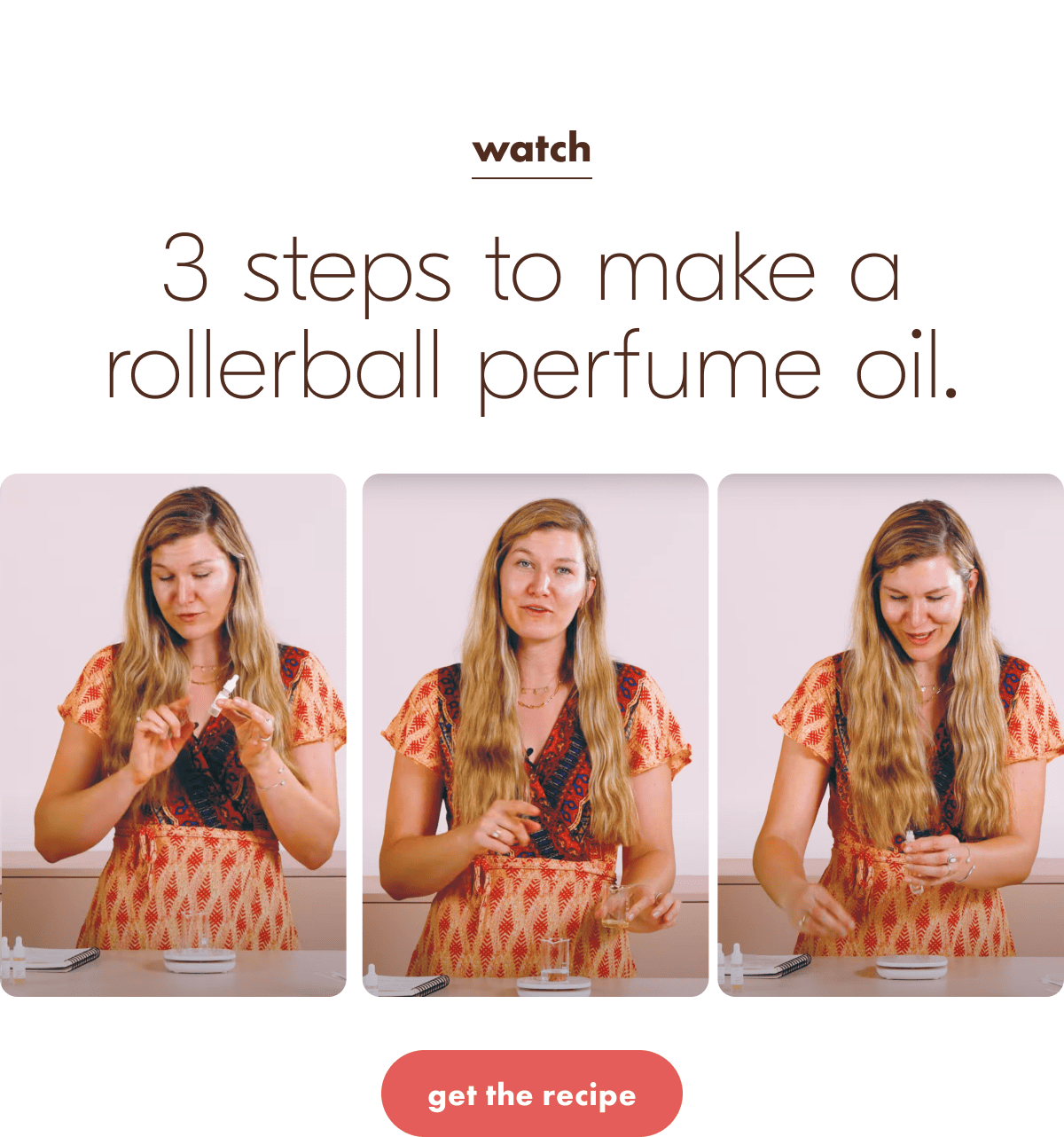 watch

3 steps to make a rollerball perfume oil.

get the recipe