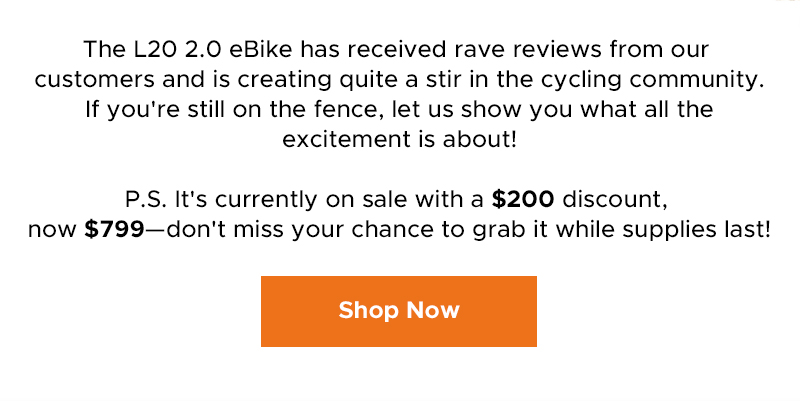 The L20 2.0 eBike has received rave reviews from our customers and is creating quite a stir in the cycling community. If you're still on the fence, let us show you what all the excitement is about!

P.S. It's currently on sale with a $200 discount, now $799—don't miss your chance to grab it while supplies last!

Shop Now