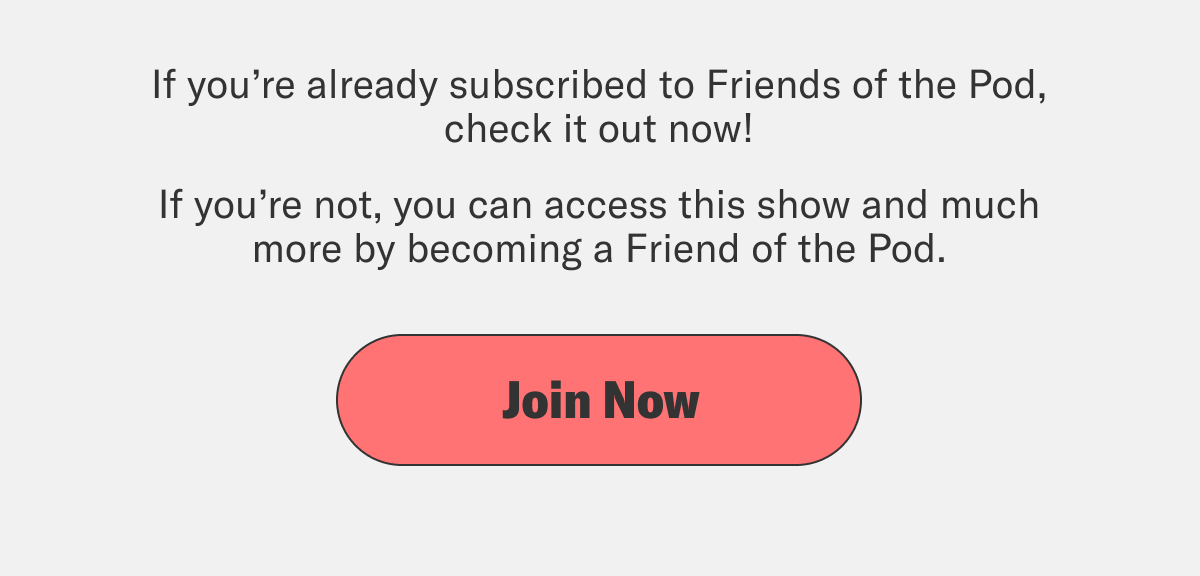 If you’re already subscribed to Friends of the Pod, check it out now!

If you’re not, you can access this show and much more by becoming a Friend of the Pod.

Join Now