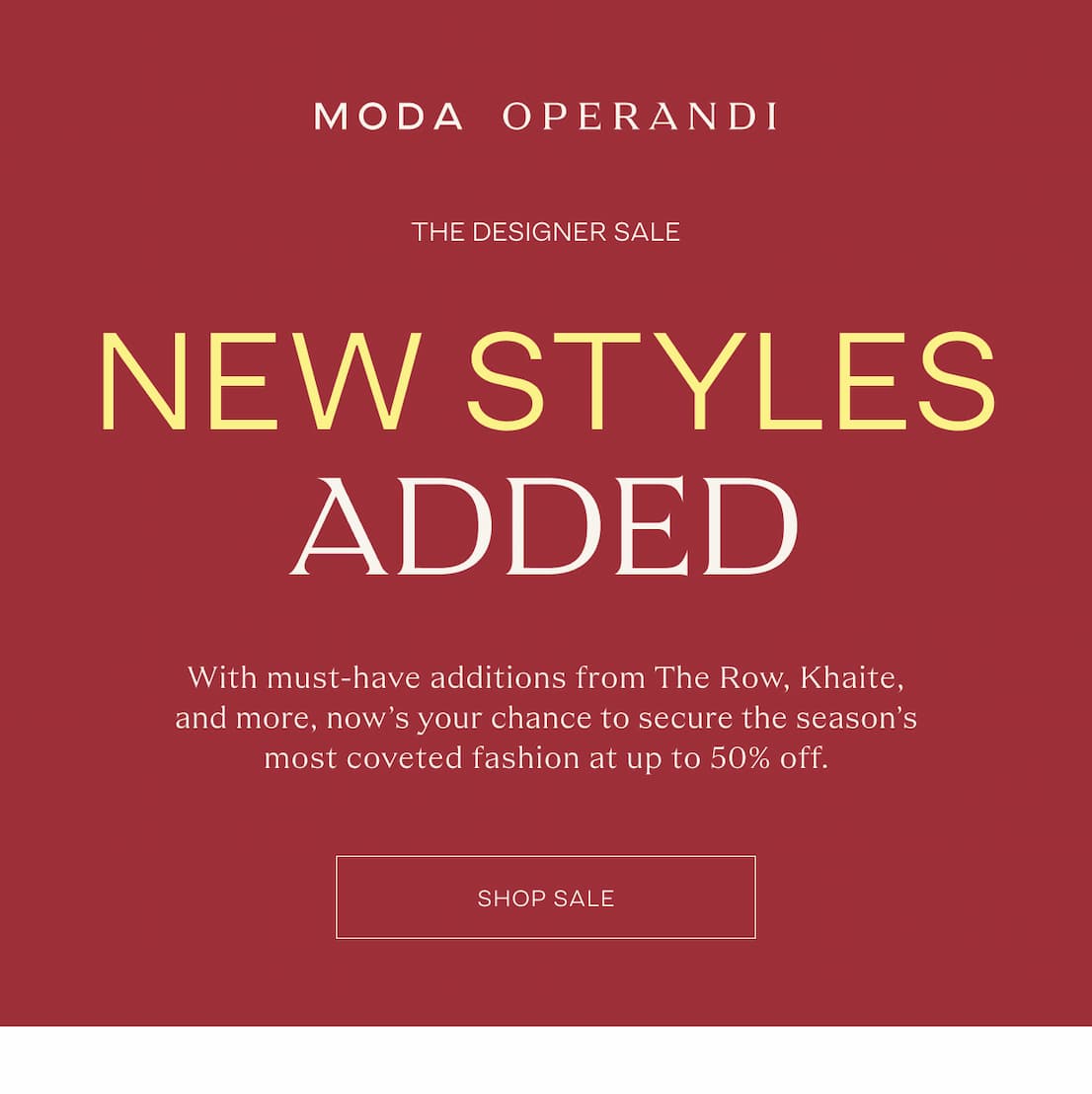 MODA OPERANDI

THE DESIGNER SALE

NEW STYLES
ADDED

With must-have additions from The Row, Khaite, and more, now's your chance to secure the season's most coveted fashion at up to 50% off.

SHOP SALE